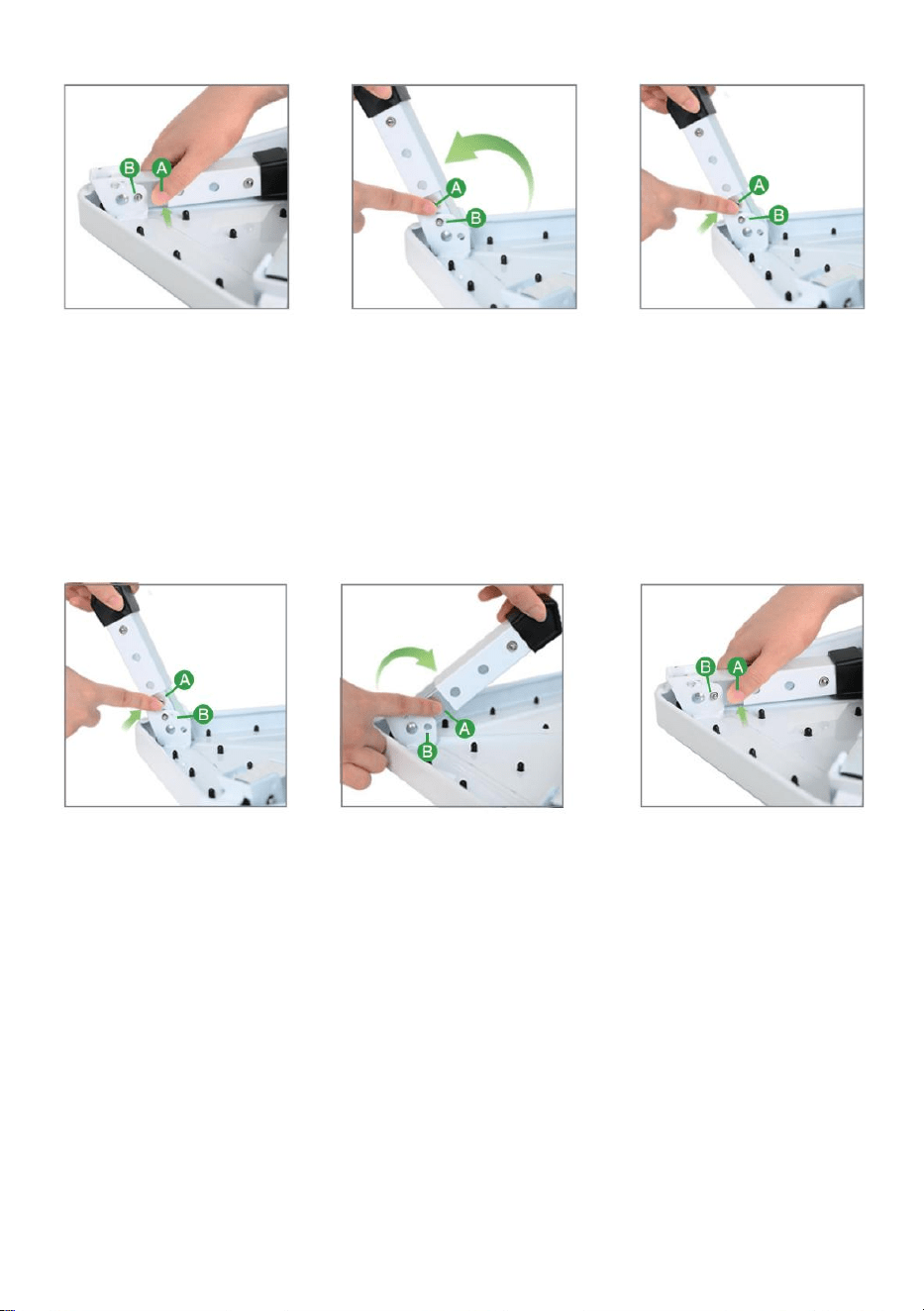 B A

A B

A B

A B

A B

B A