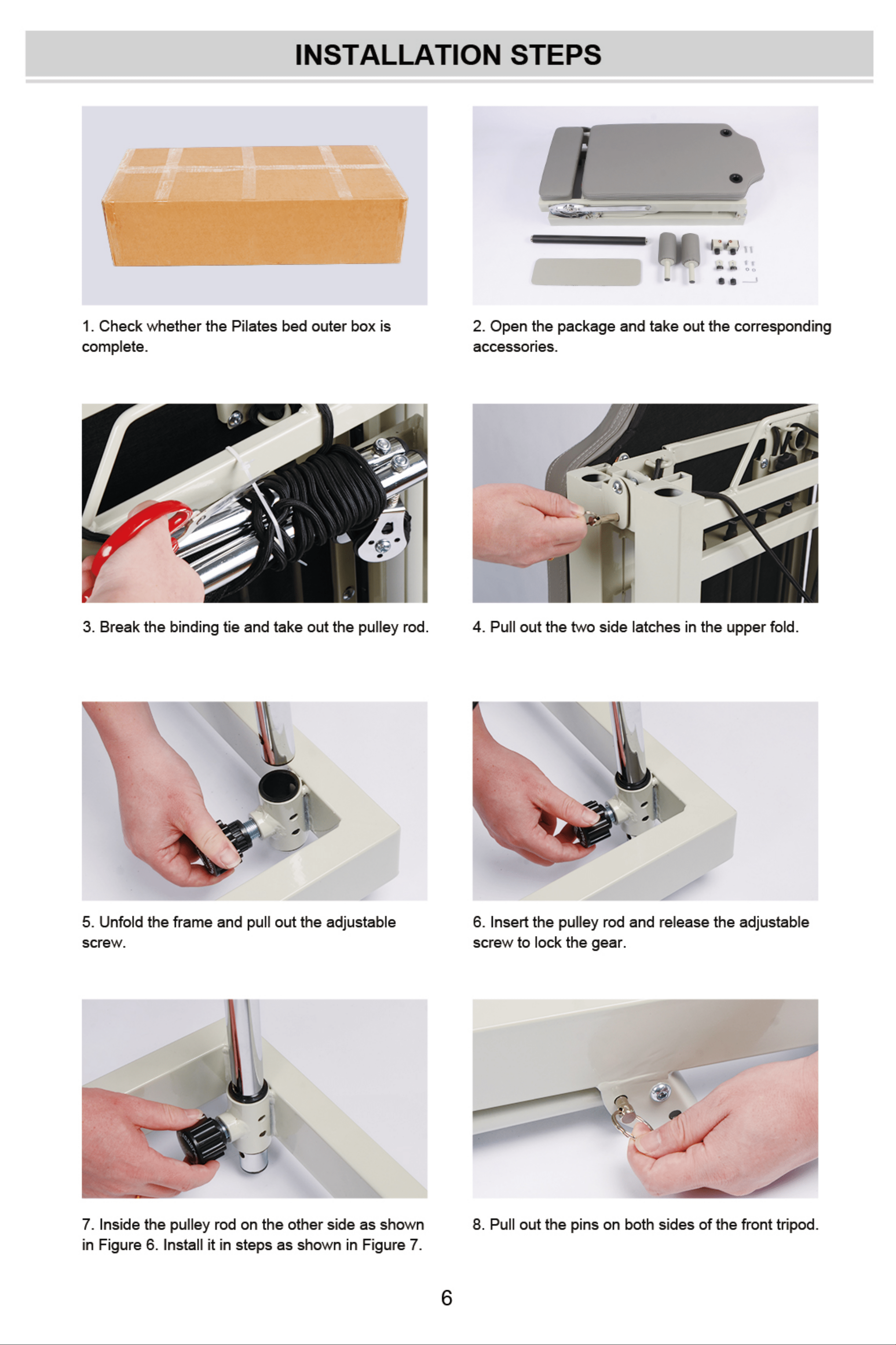 INSTALLATION STEPS

1. Check whether the Pilates bed outer box is complete.

2. Open the package and take out the corresponding accessories.

3. Break the binding tie and take out the pulley rod.

4. Pull out the two side latches in the upper fold.

5. Unfold the frame and pull out the adjustable screw.

6. Insert the pulley rod and release the adjustable screw to lock the gear.

7. Inside the pulley rod on the other side as shown in Figure 6. Install it in steps as shown in Figure 7.

8. Pull out the pins on both sides of the front tripod.

6