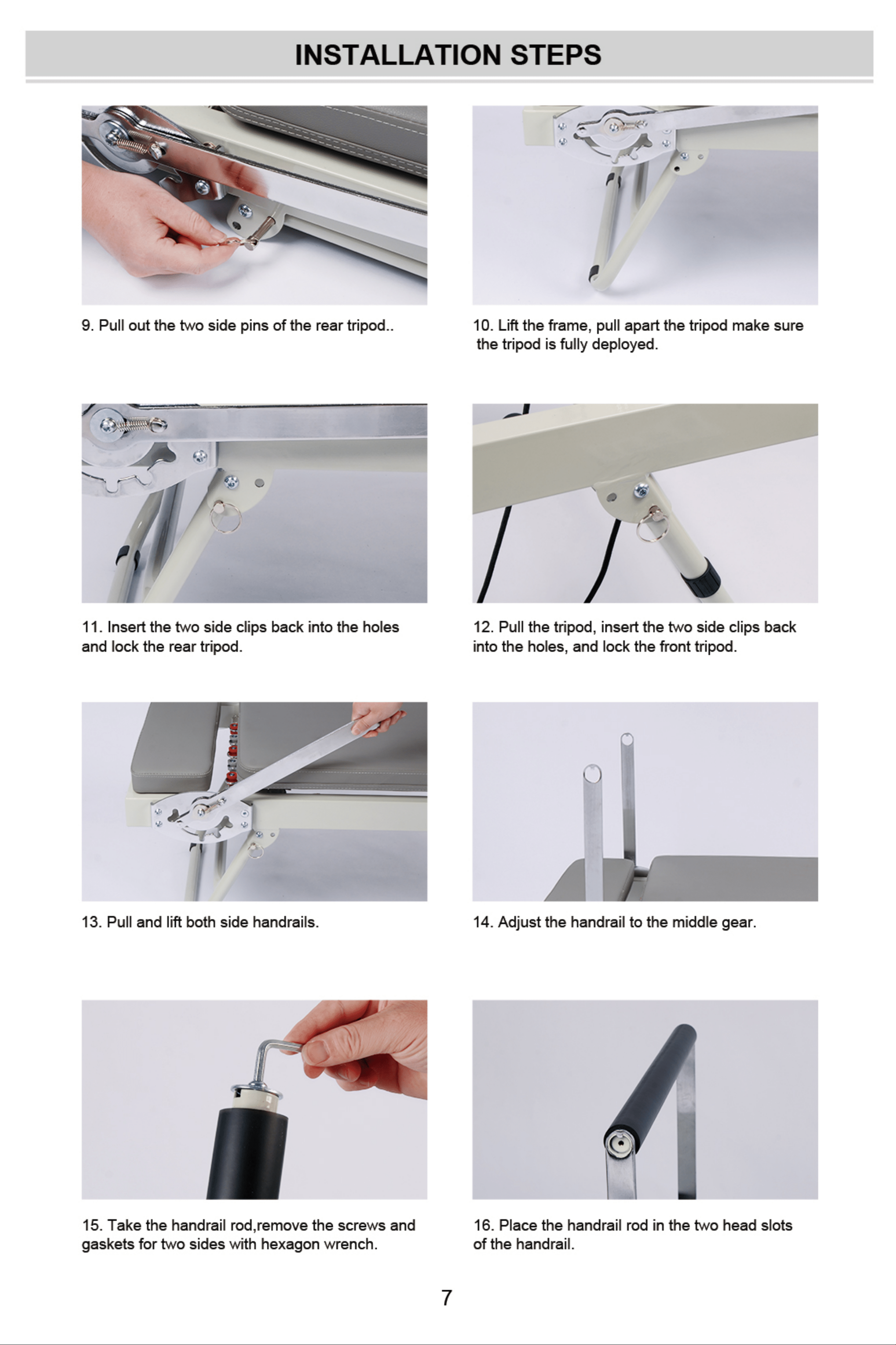 INSTALLATION STEPS

9. Pull out the two side pins of the rear tripod..

10. Lift the frame, pull apart the tripod make sure the tripod is fully deployed.

11. Insert the two side clips back into the holes and lock the rear tripod.

12. Pull the tripod, insert the two side clips back into the holes, and lock the front tripod.

13. Pull and lift both side handrails.

14. Adjust the handrail to the middle gear.

15. Take the handrail rod,remove the screws and gaskets for two sides with hexagon wrench.

16. Place the handrail rod in the two head slots of the handrail.

7