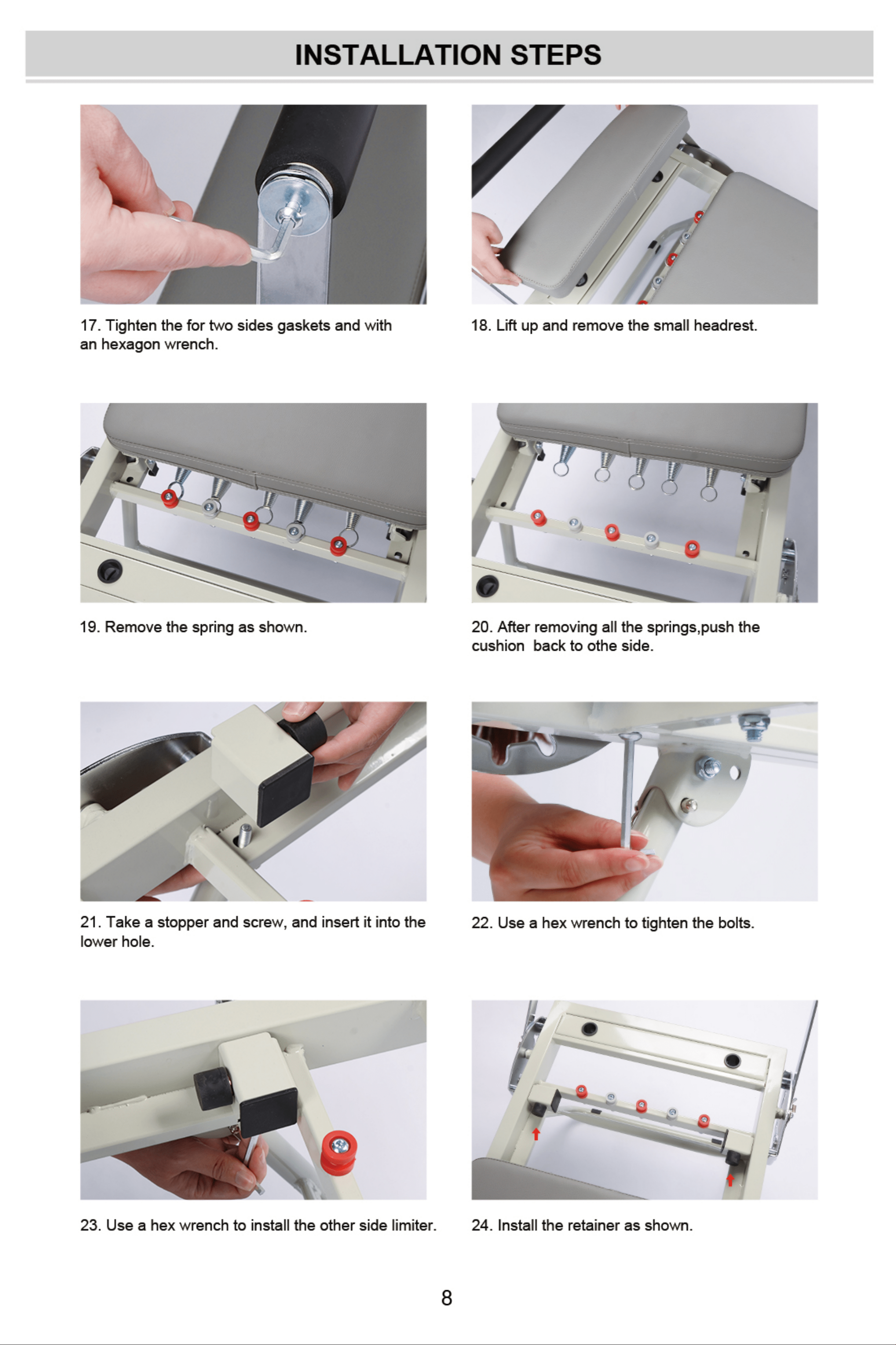 INSTALLATION STEPS

17. Tighten the for two sides gaskets and with an hexagon wrench.

18. Lift up and remove the small headrest.

19. Remove the spring as shown.

20. After removing all the springs,push the cushion  back to othe side.

21. Take a stopper and screw, and insert it into the lower hole.

22. Use a hex wrench to tighten the bolts.

23. Use a hex wrench to install the other side limiter.

24. Install the retainer as shown.

8