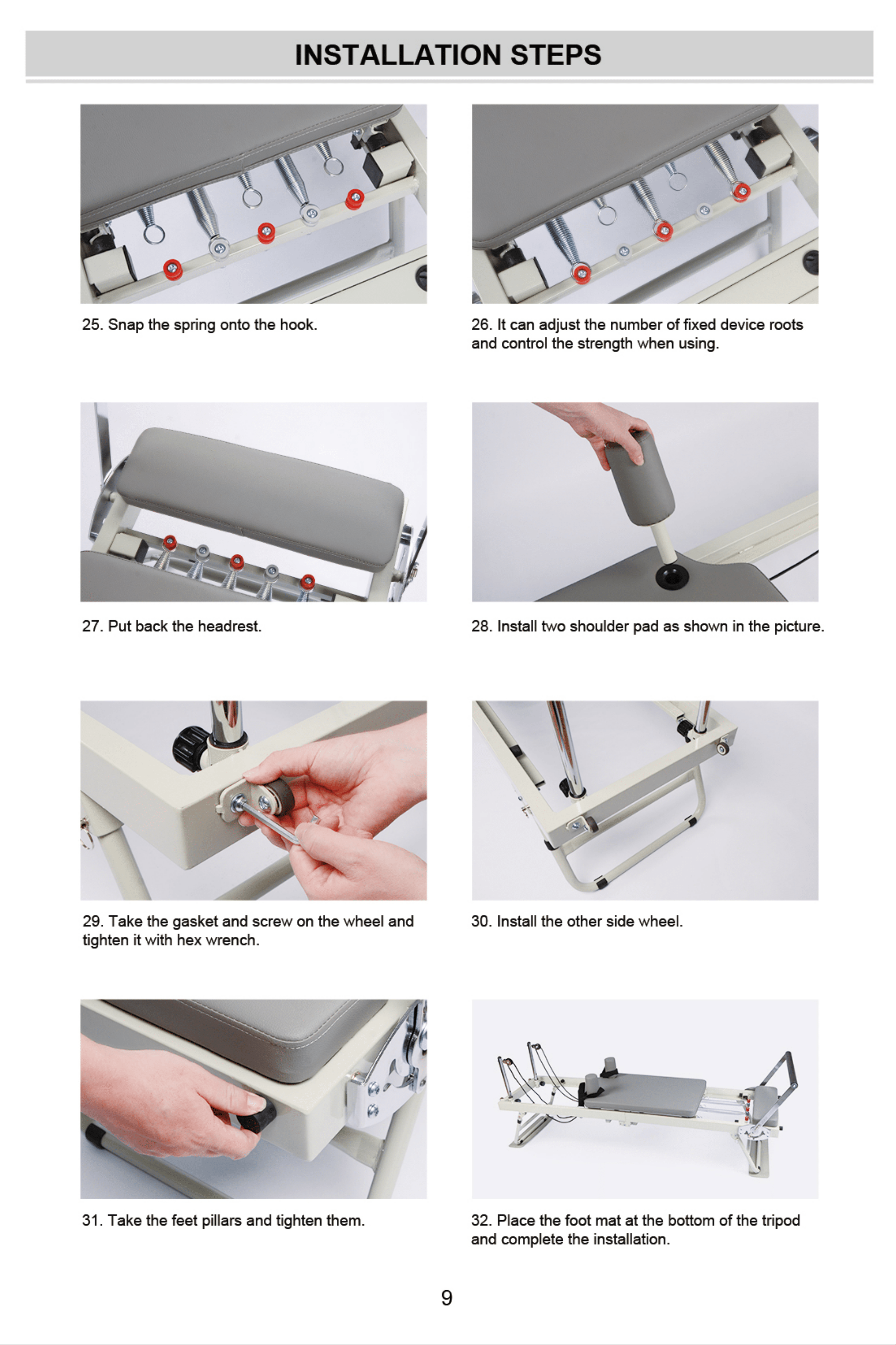 INSTALLATION STEPS

25. Snap the spring onto the hook.

26. It can adjust the number of fixed device roots and control the strength when using.

27. Put back the headrest.

28. Install two shoulder pad as shown in the picture.

29. Take the gasket and screw on the wheel and tighten it with hex wrench.

30. Install the other side wheel.

31. Take the feet pillars and tighten them.

32. Place the foot mat at the bottom of the tripod and complete the installation.

9