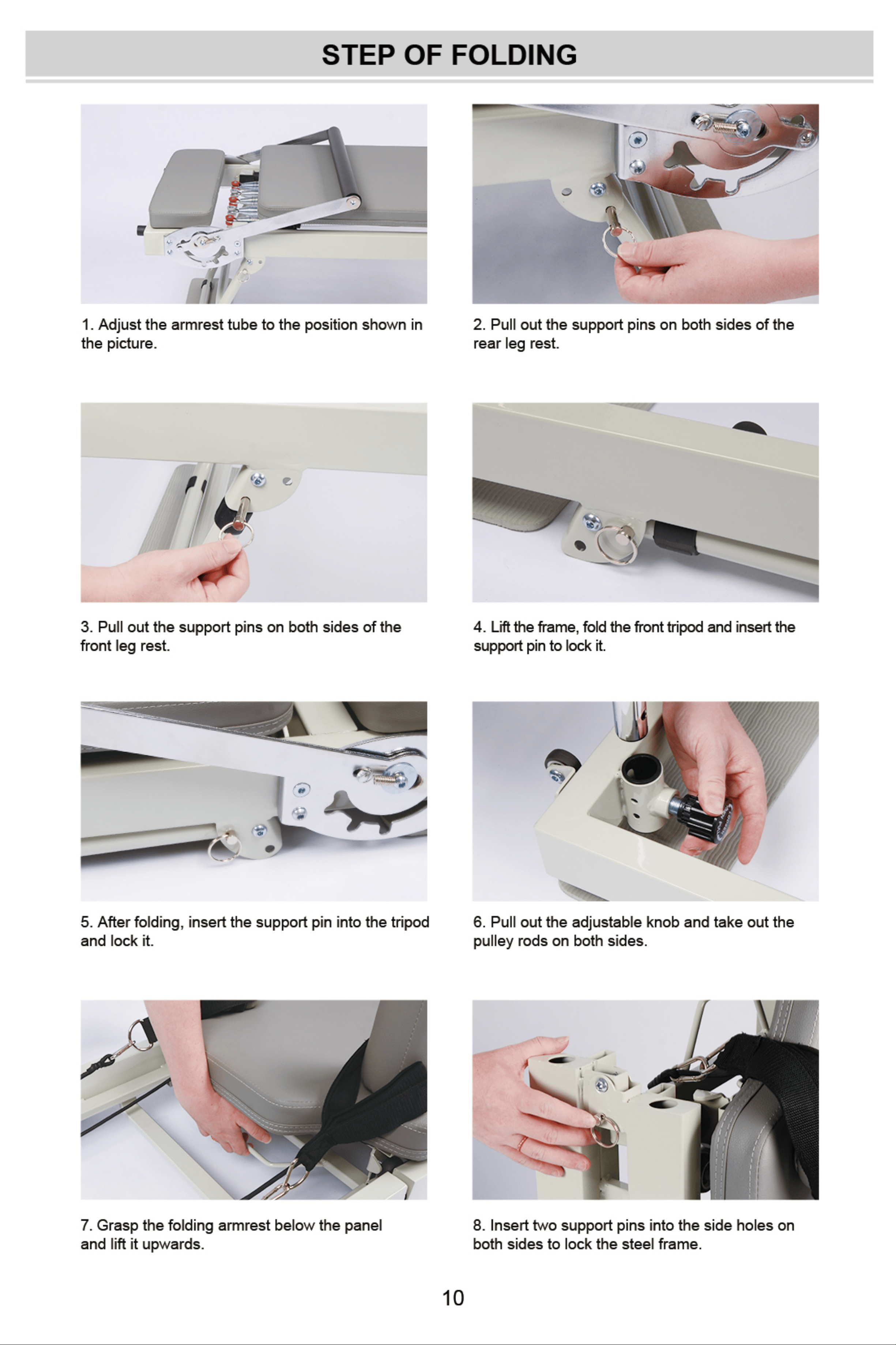 STEP OF FOLDING

1. Adjust the armrest tube to the position shown in the picture.

2. Pull out the support pins on both sides of the rear leg rest.

3. Pull out the support pins on both sides of the front leg rest.

4. Lift the frame, fold the front tripod and insert the support pin to lock it.

5. After folding, insert the support pin into the tripod and lock it.

6. Pull out the adjustable knob and take out the pulley rods on both sides.

7. Grasp the folding armrest below the panel and lift it upwards.

8. Insert two support pins into the side holes on both sides to lock the steel frame.

10