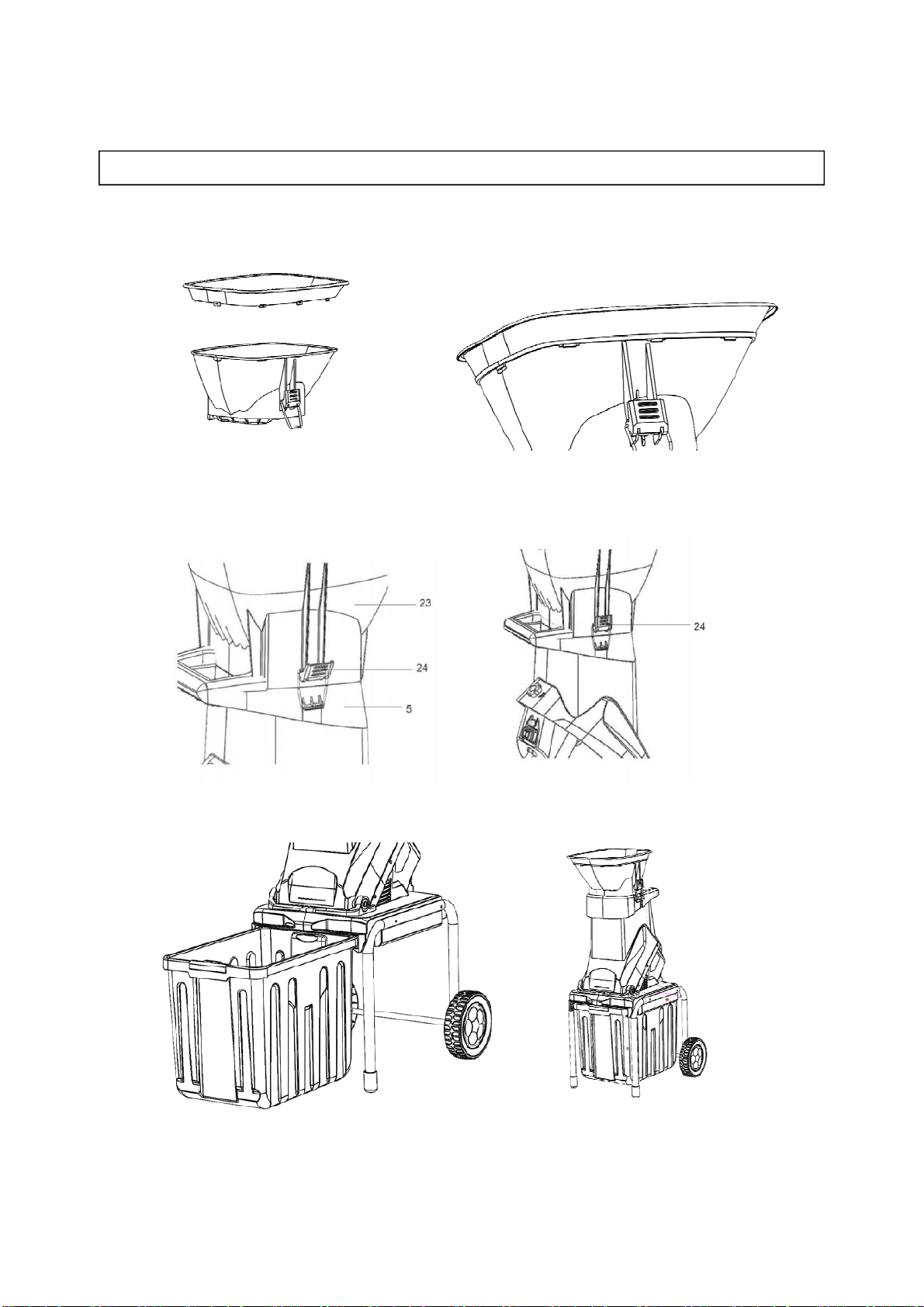 23

24

5

24