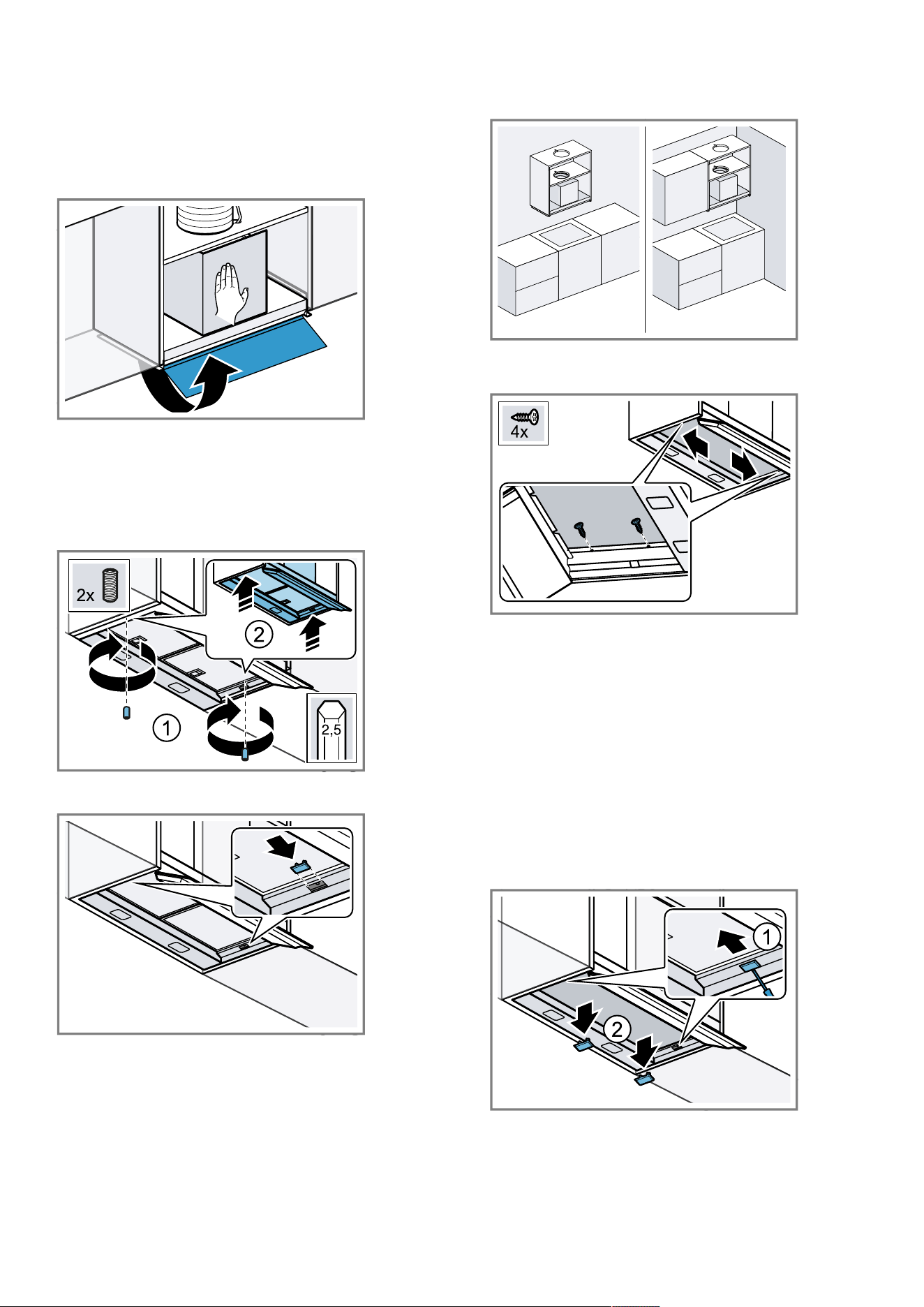 2x

2

1

2,5

4x

1

2