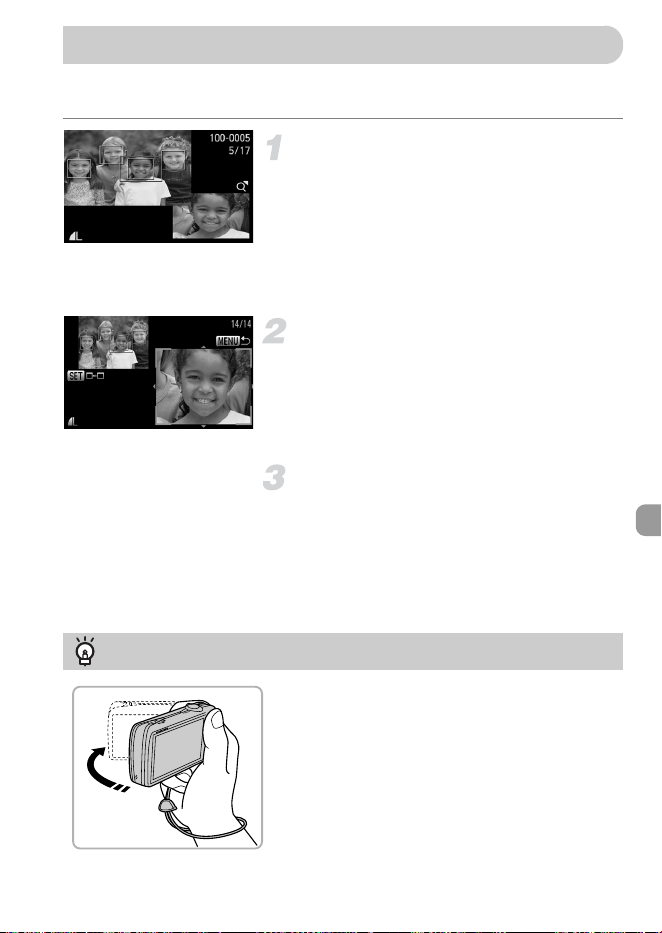 100-0005
5/17

1

14/14
MENU
SET

2

3