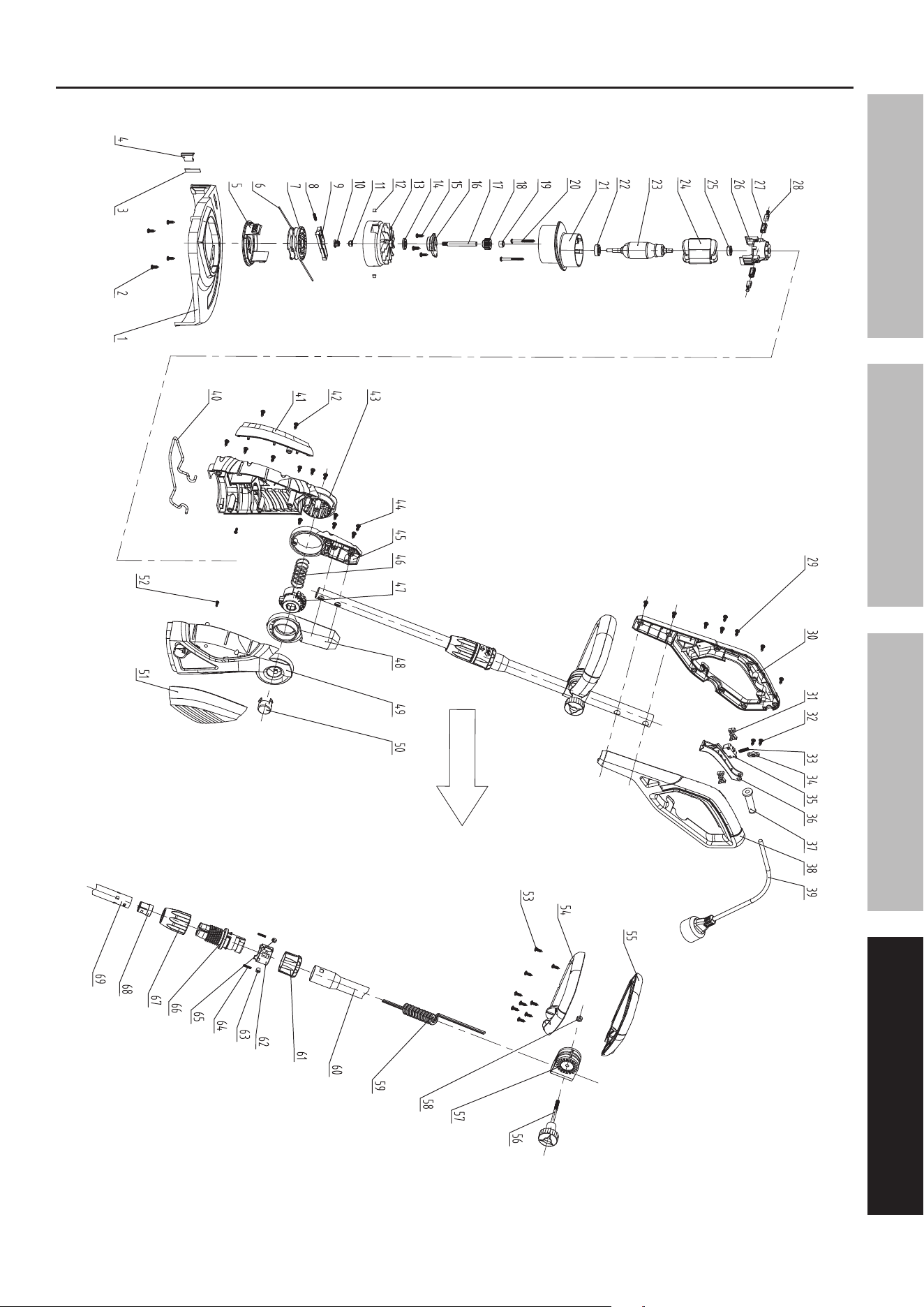 4
3
2
1
5
6
7
8
9
10
11
12
13
14
15
16
17
18
19
20
21
22
23
24
25
26
27
28
40
41
42
43
44
45
46
47
48
49
50
51
52
29
30
31
32
33
34
35
36
37
38
39
53
54
55
56
57
58
59
60
61
62
63
64
65
66
67
68
69