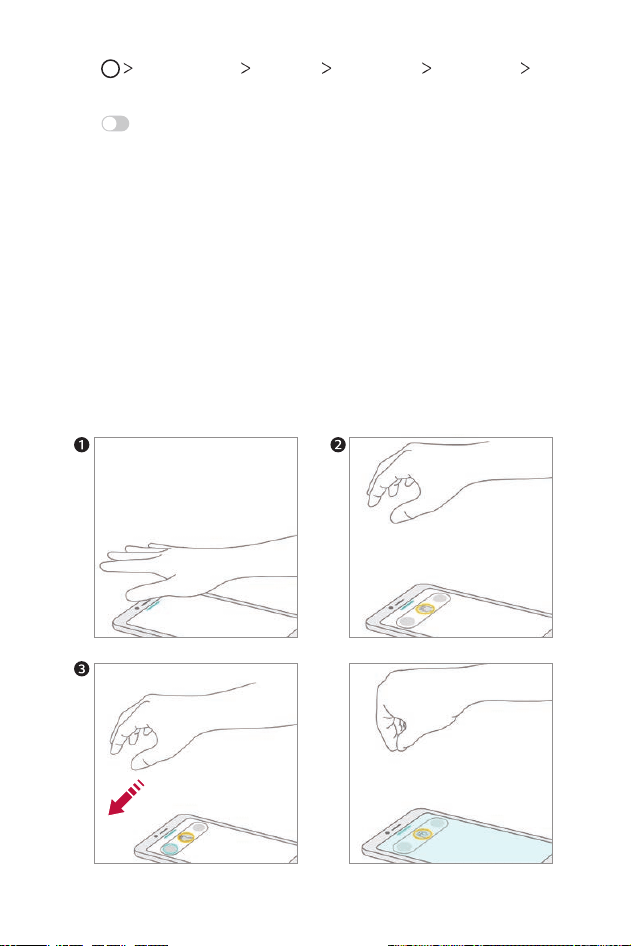 > > > > >

❶ ❷

❸