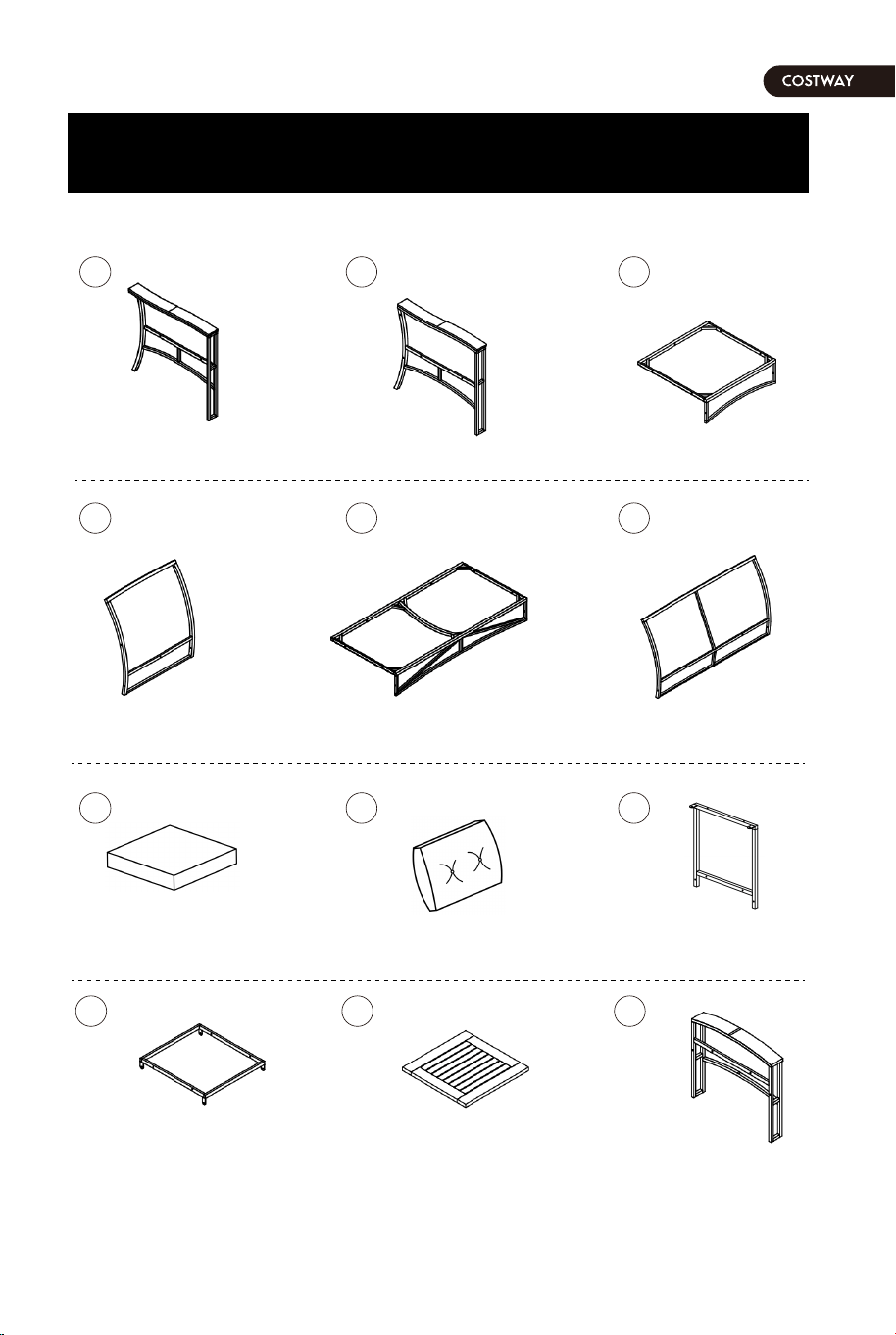 COSTWAY