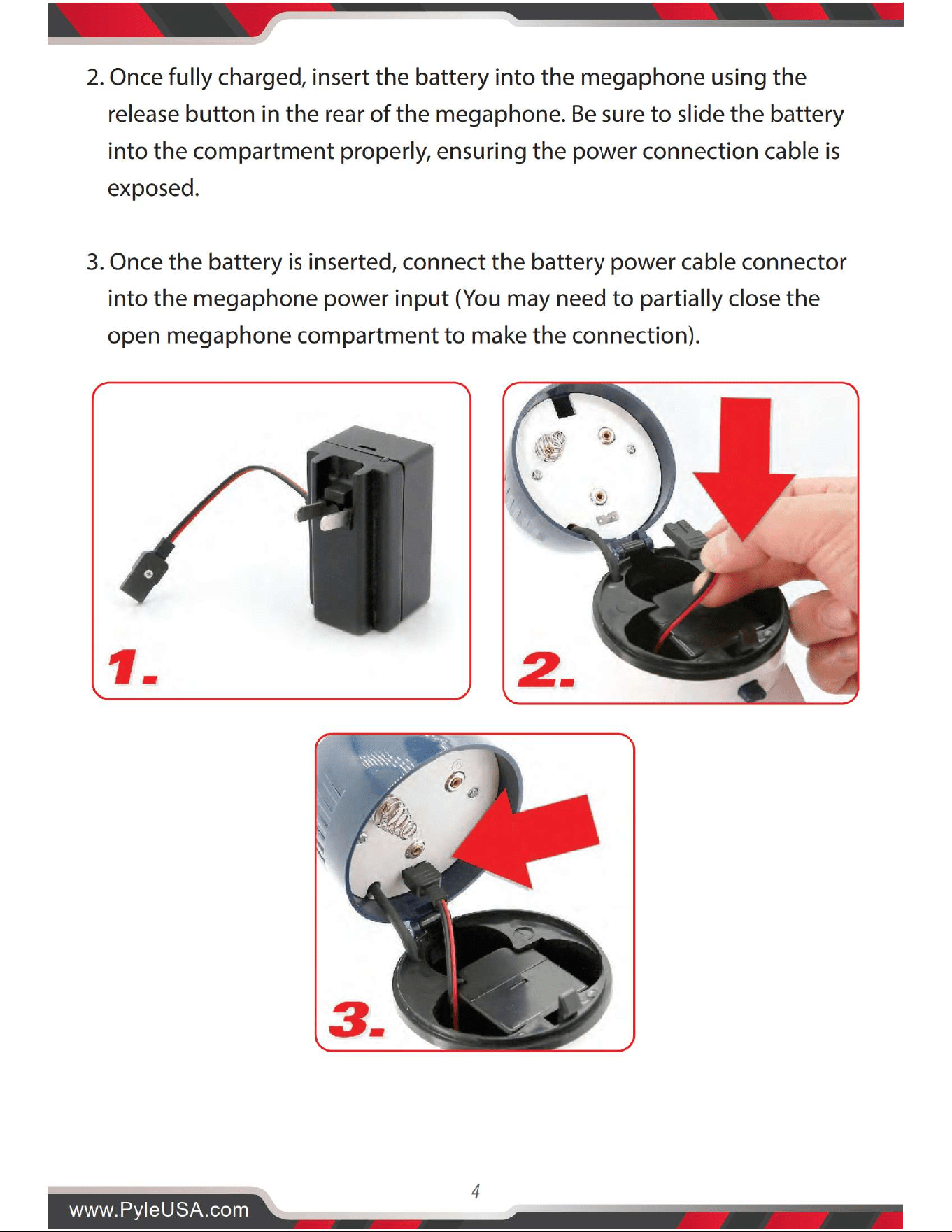 2. Once fully charged, insert the battery into the megaphone using the release button in the rear of the megaphone. Be sure to slide the battery into the compartment properly, ensuring the power connection cable is exposed.

3. Once the battery is inserted, connect the battery power cable connector into the megaphone power input (You may need to partially close the open megaphone compartment to make the connection).

1.

2.

3.

4

www.PyleUSA.com