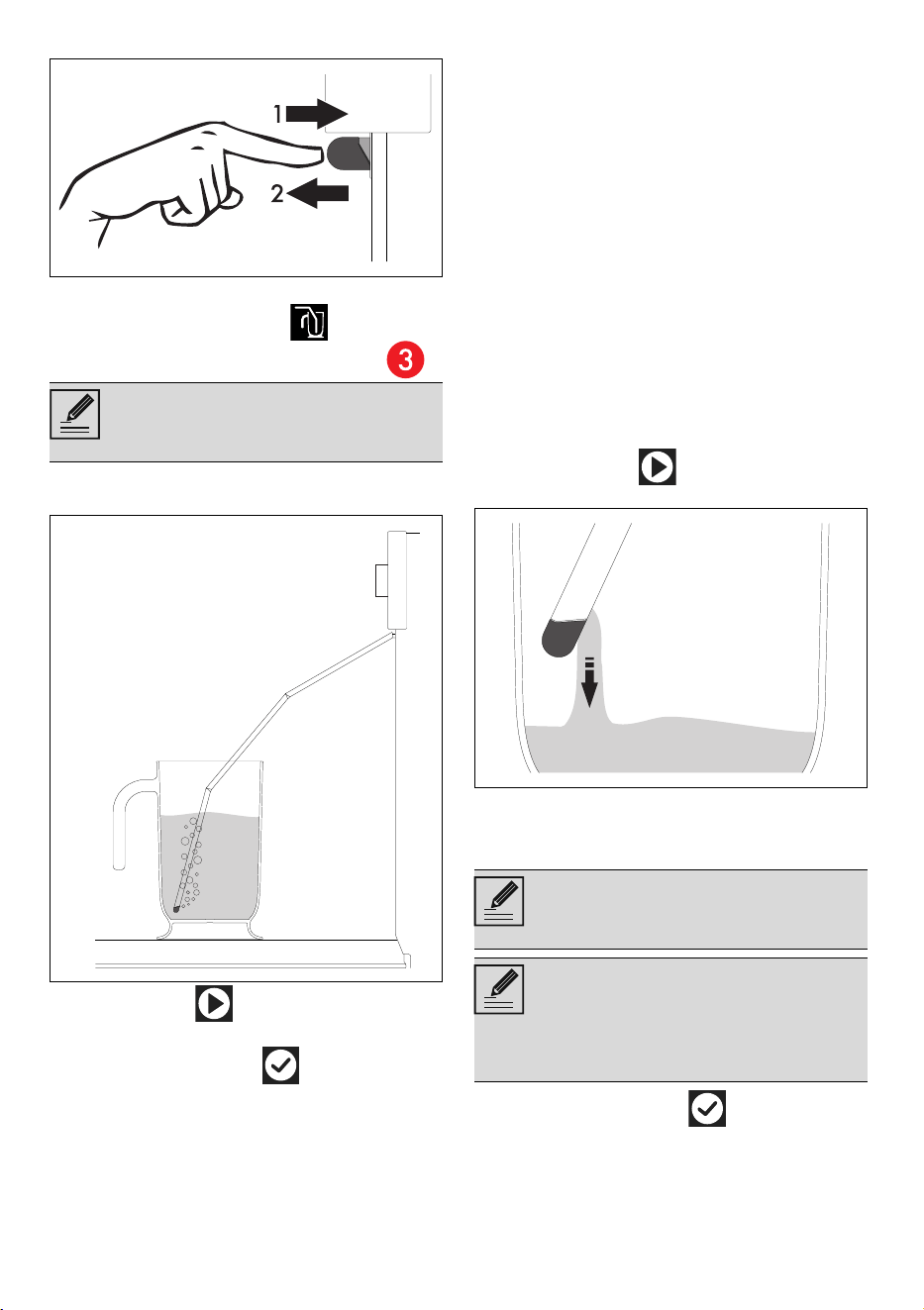 1
2
3