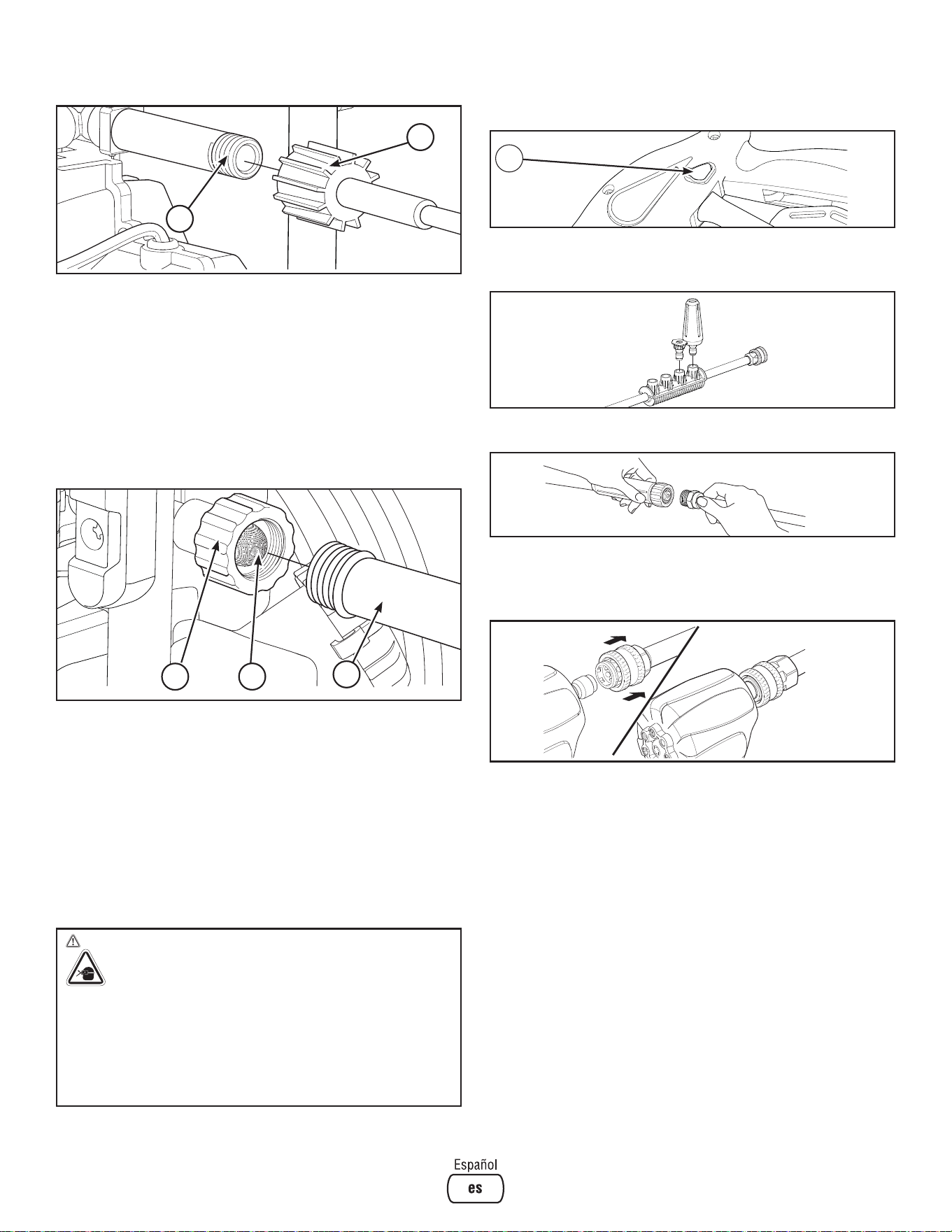 Español
es