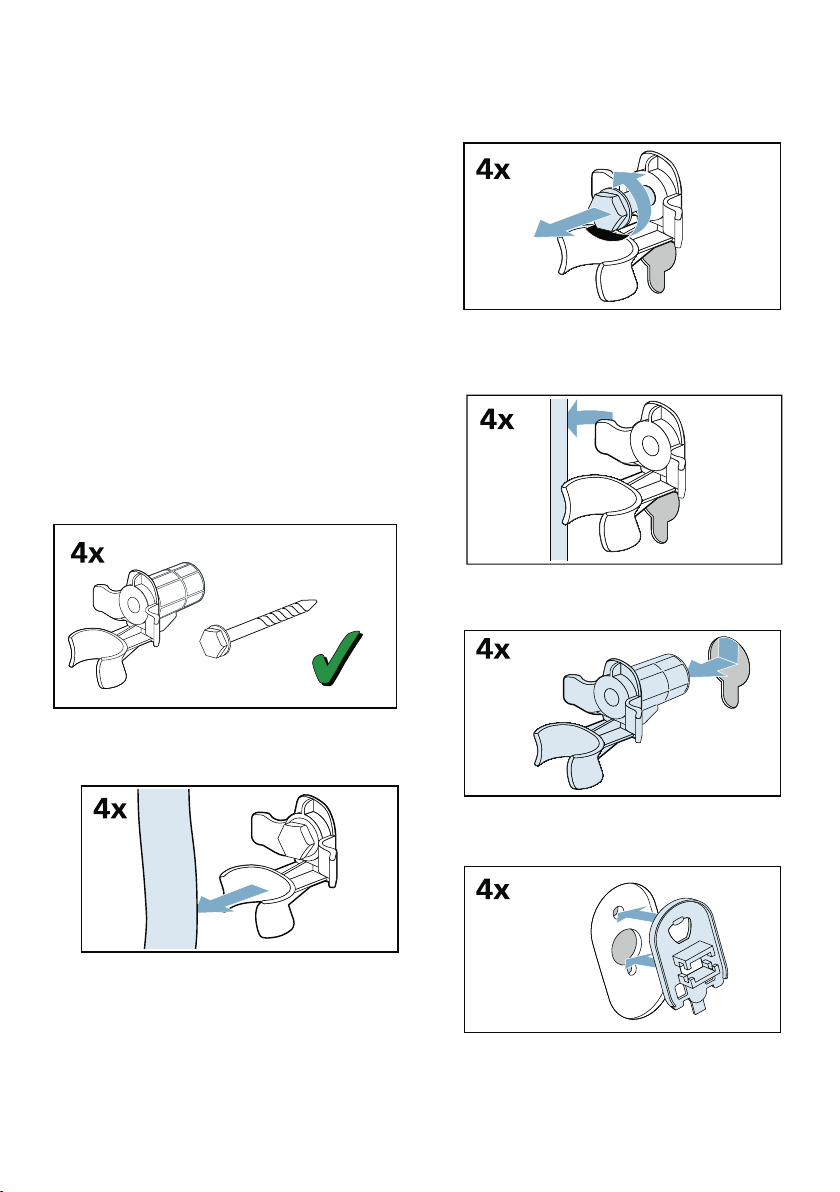 4x

4x

4x

4x

4x

4x