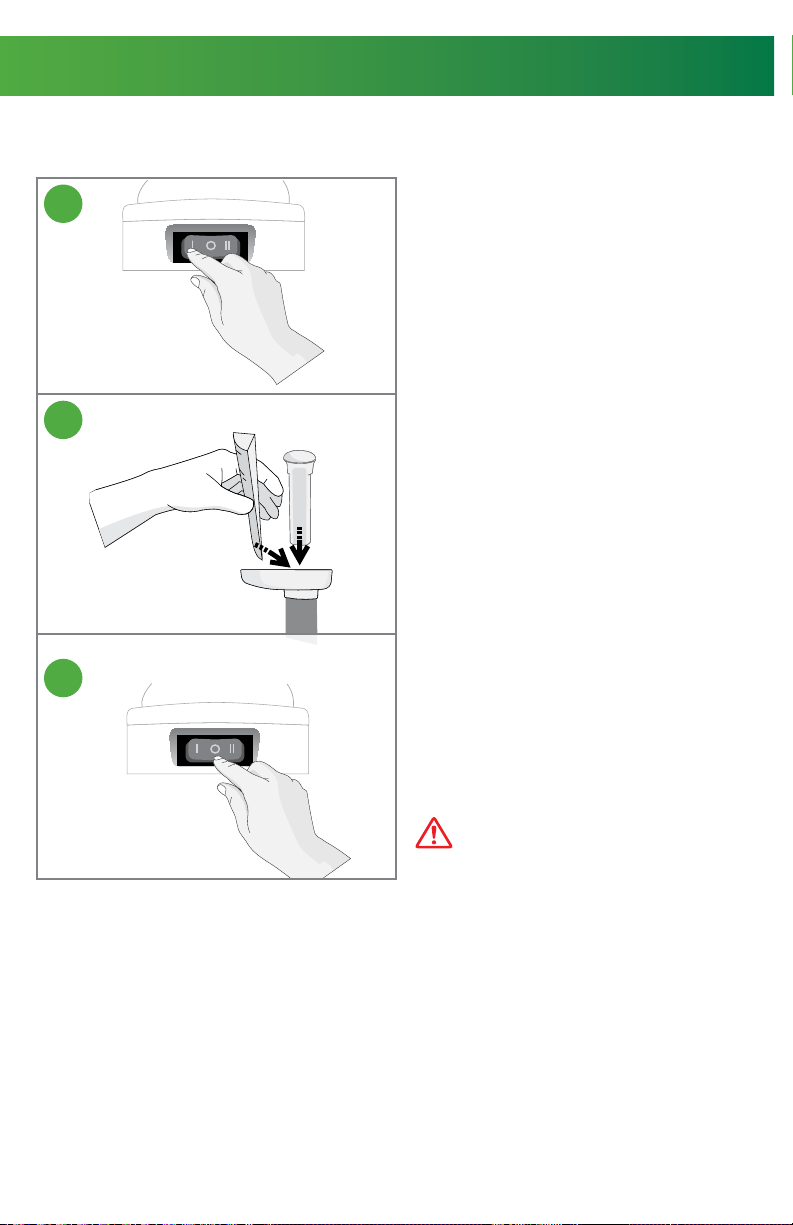 I O II

I O II