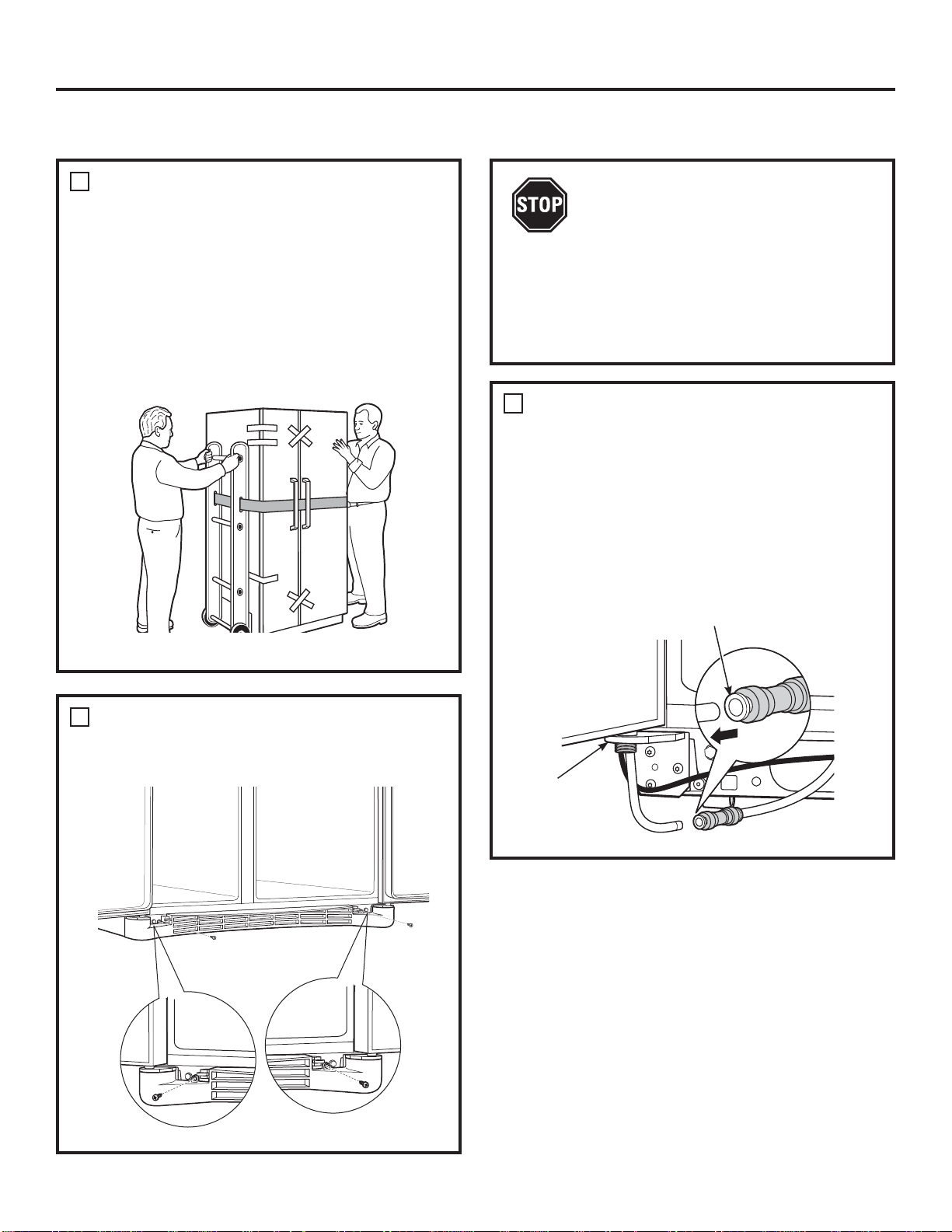 STOP