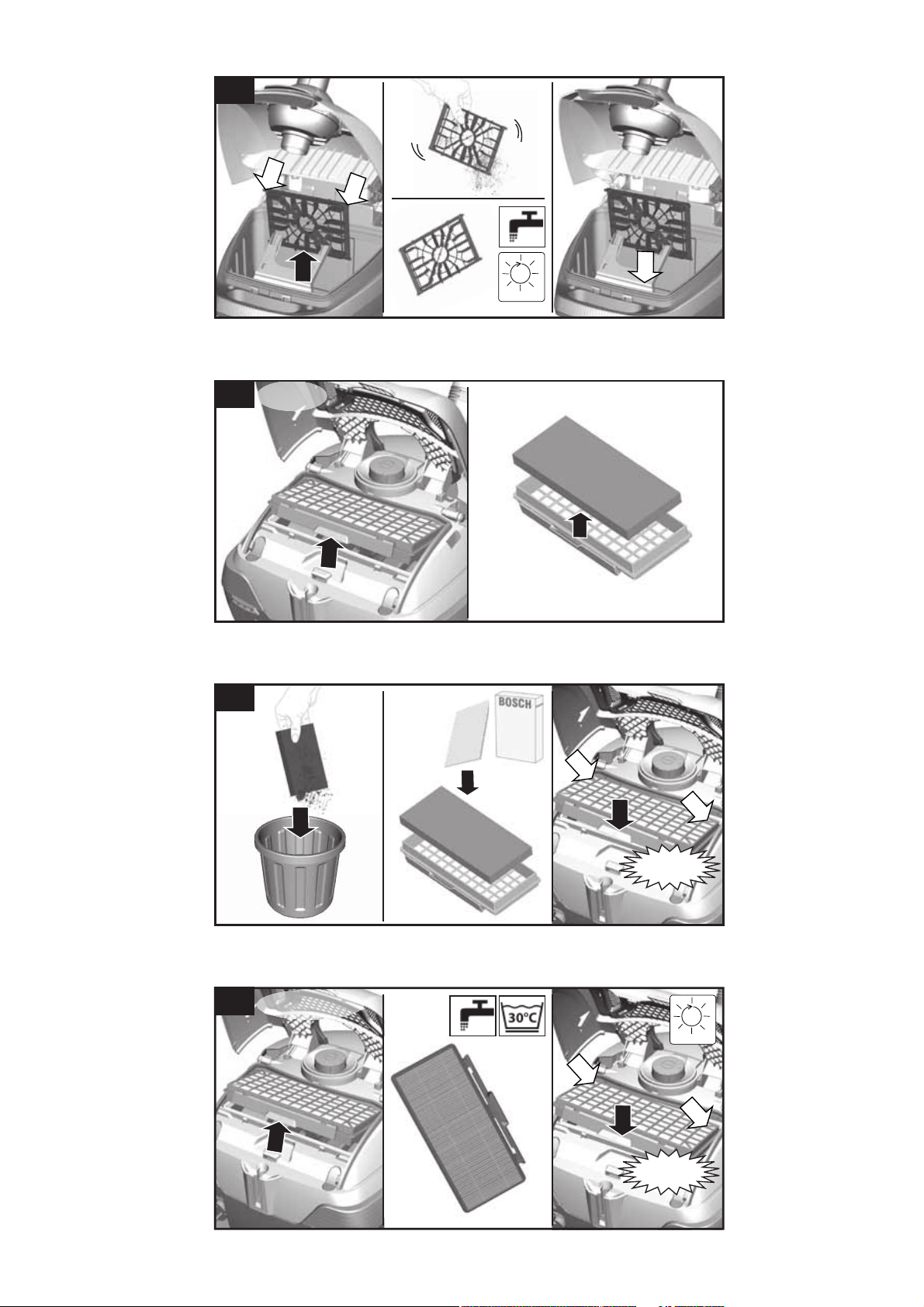 BOSCH

30°C