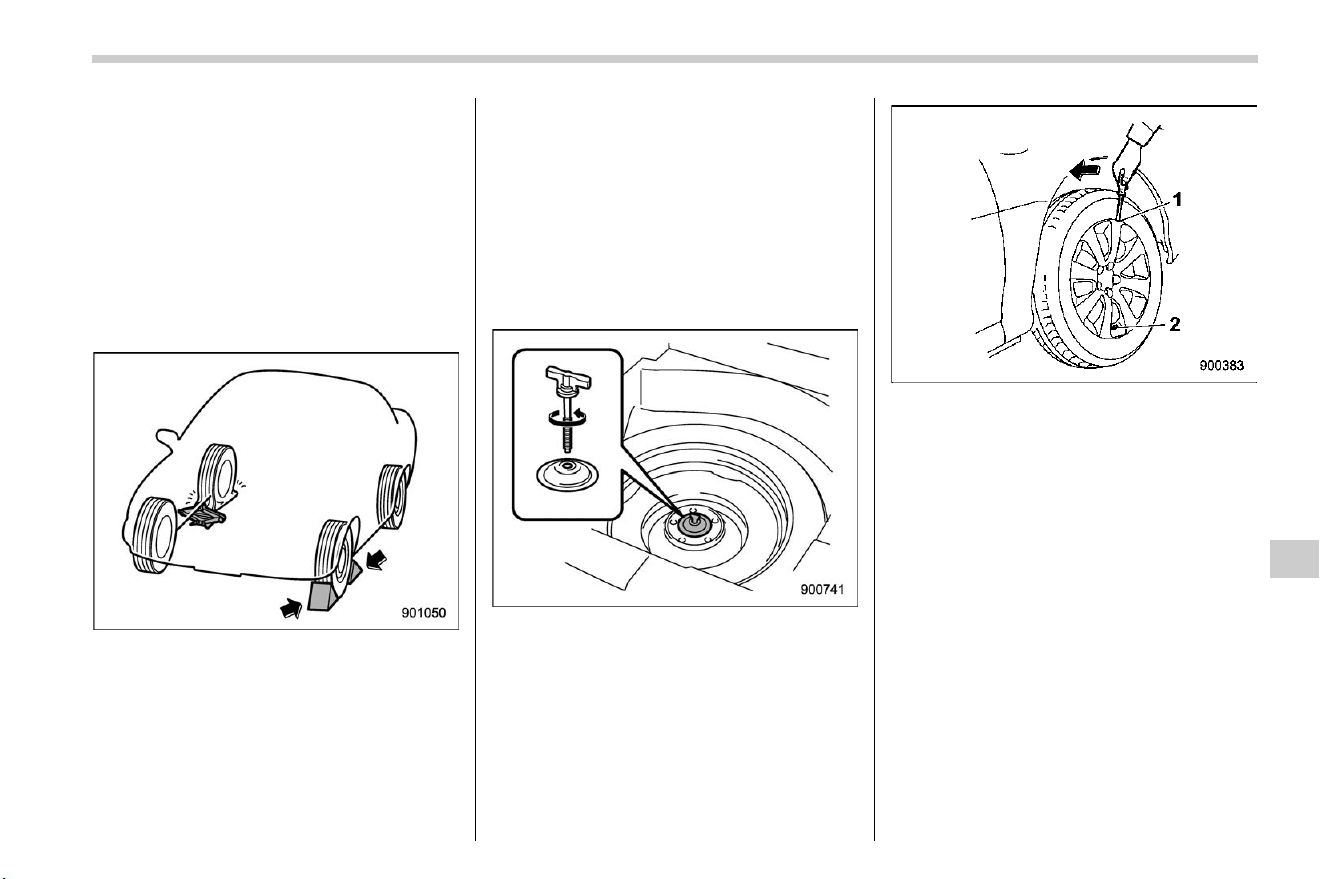 901050

900741

1

2

900383