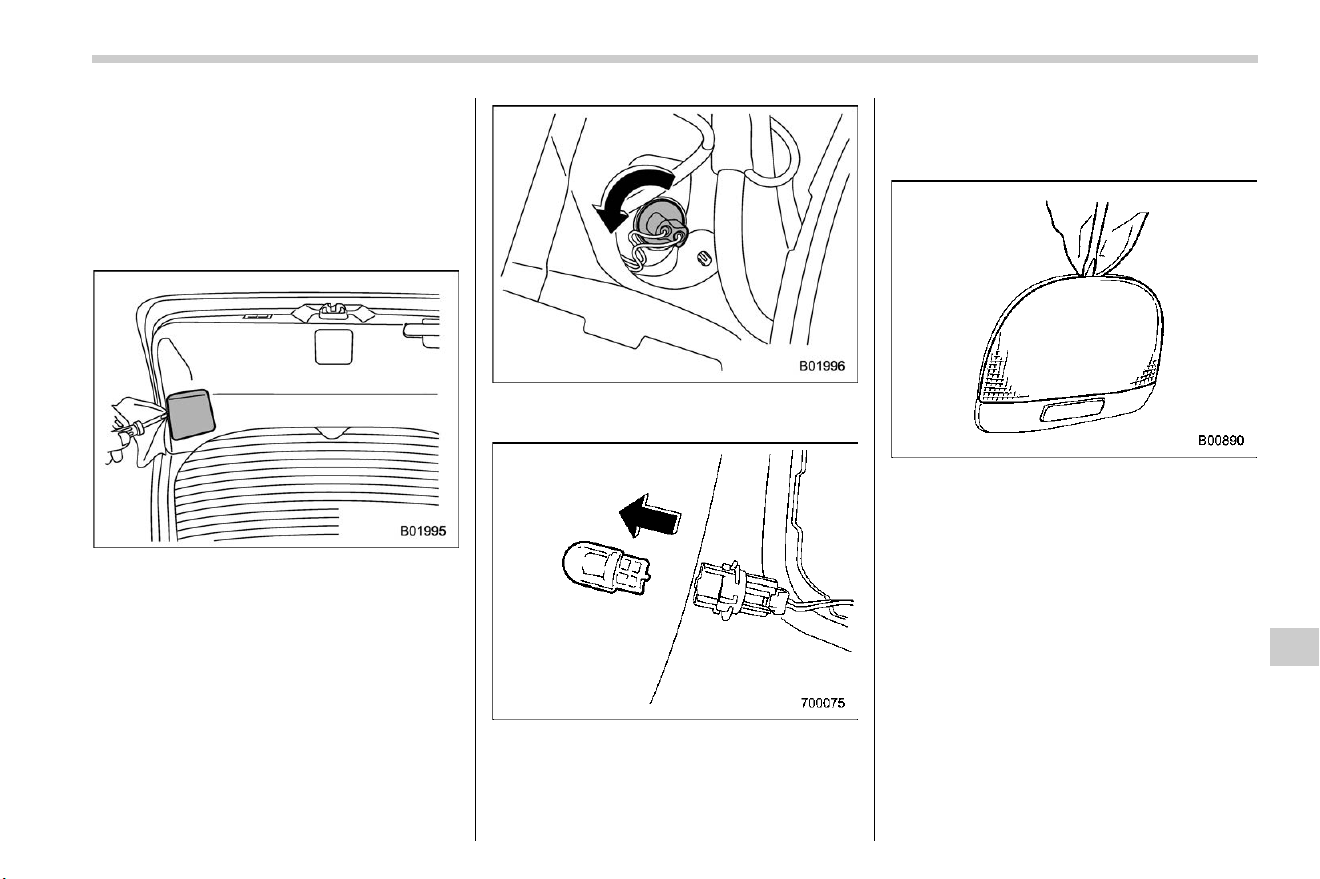 B01995

B01996

700075

B00890