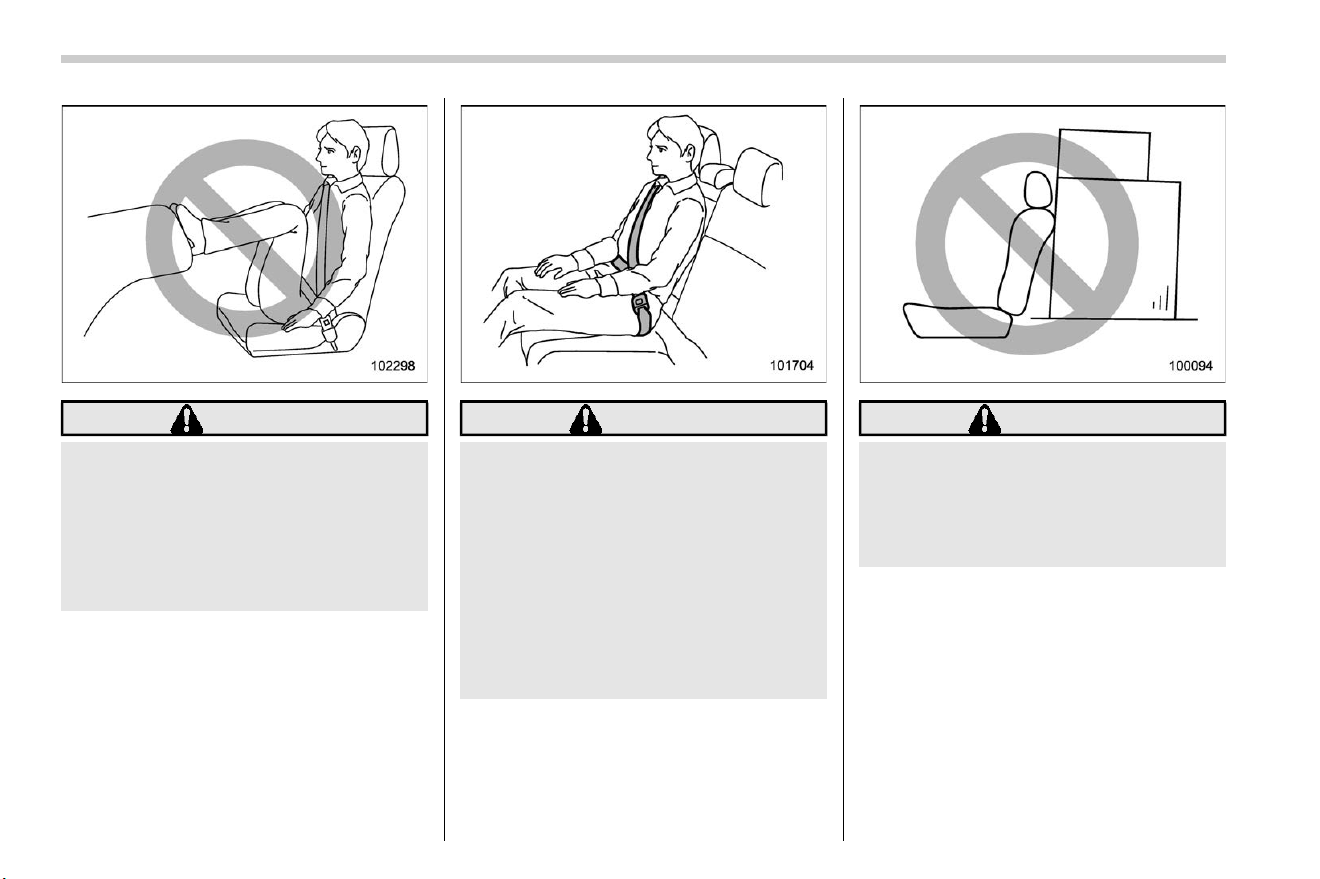 102298

101704

100094