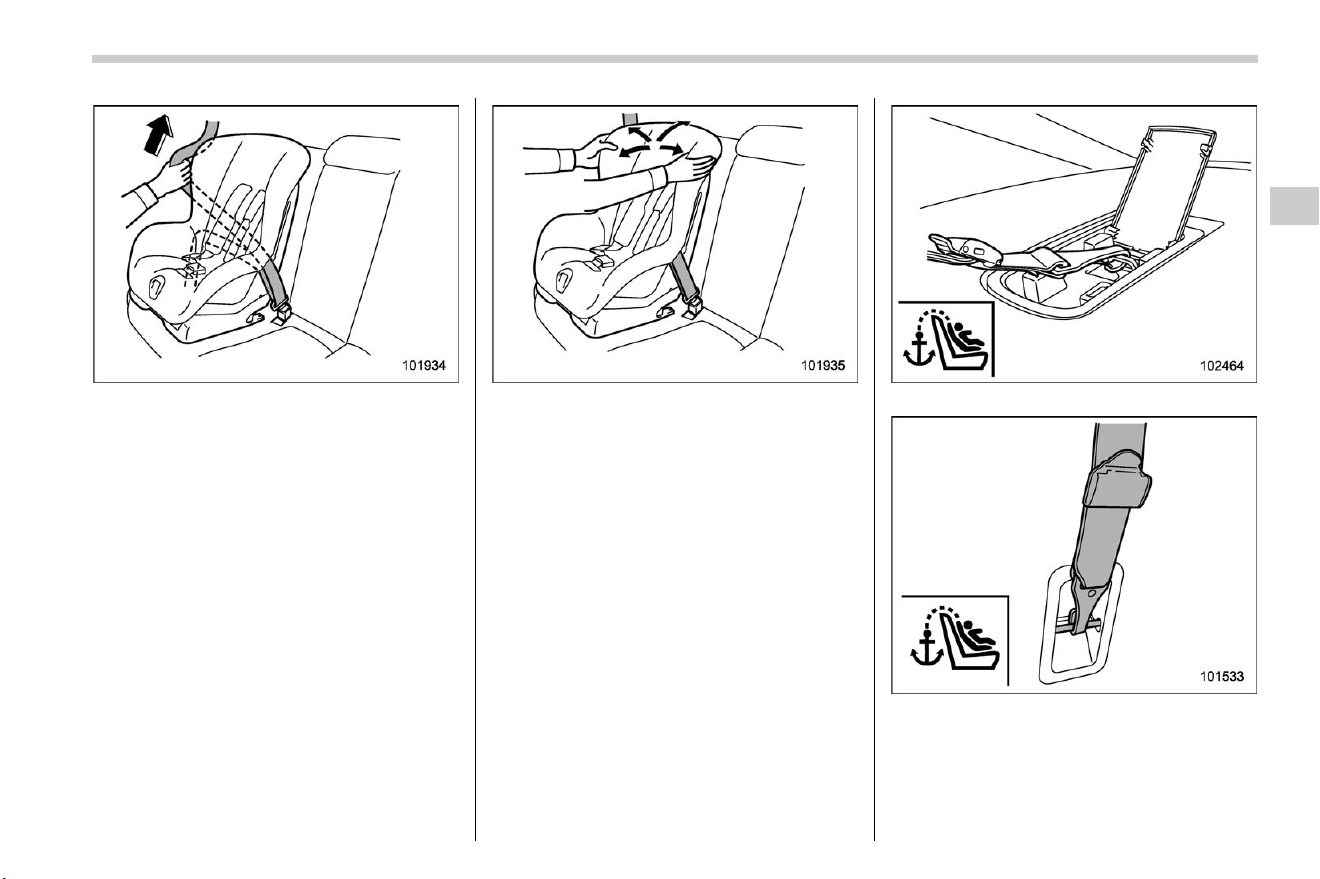 101934

101935

102464

101533