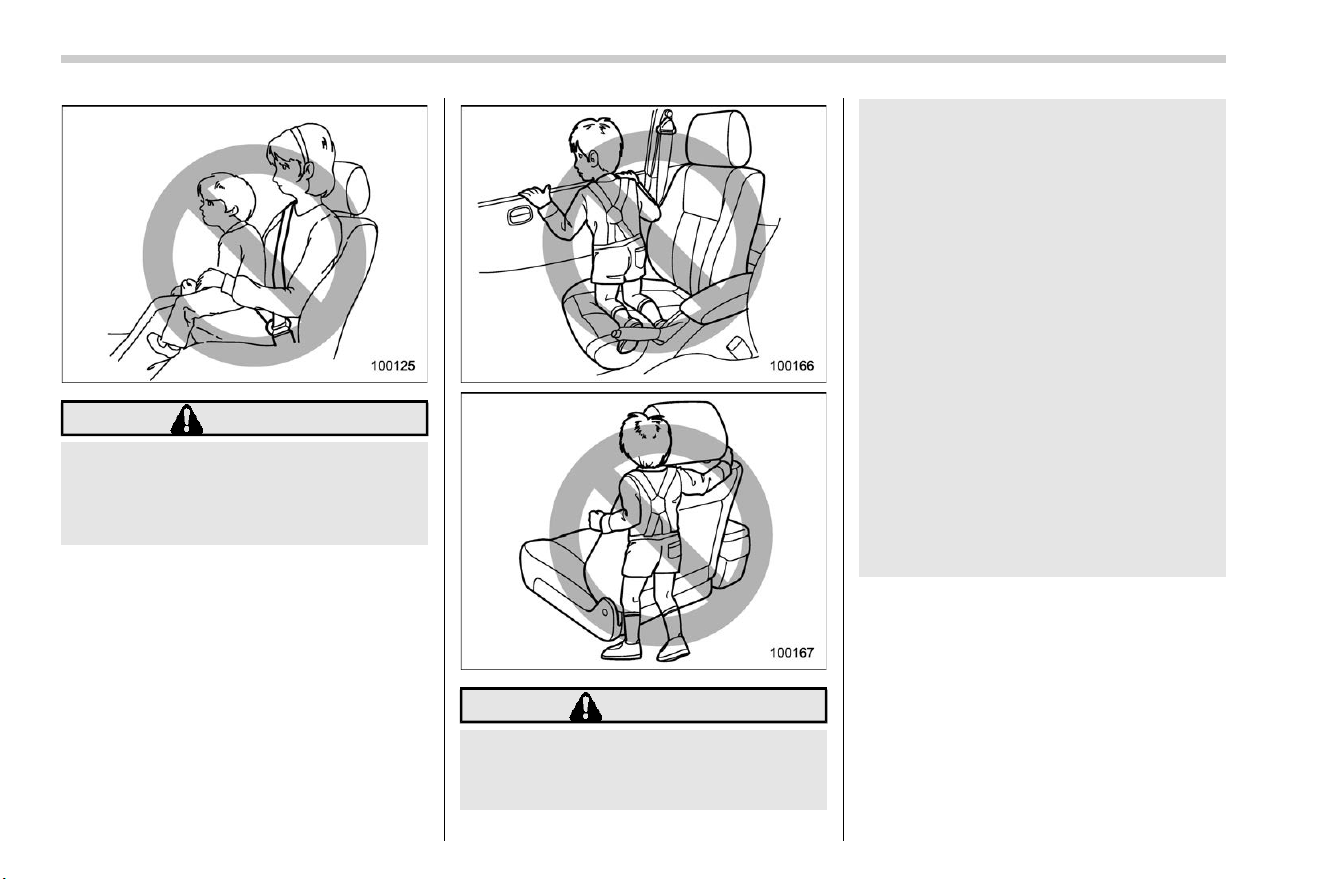 100125

100166

100167