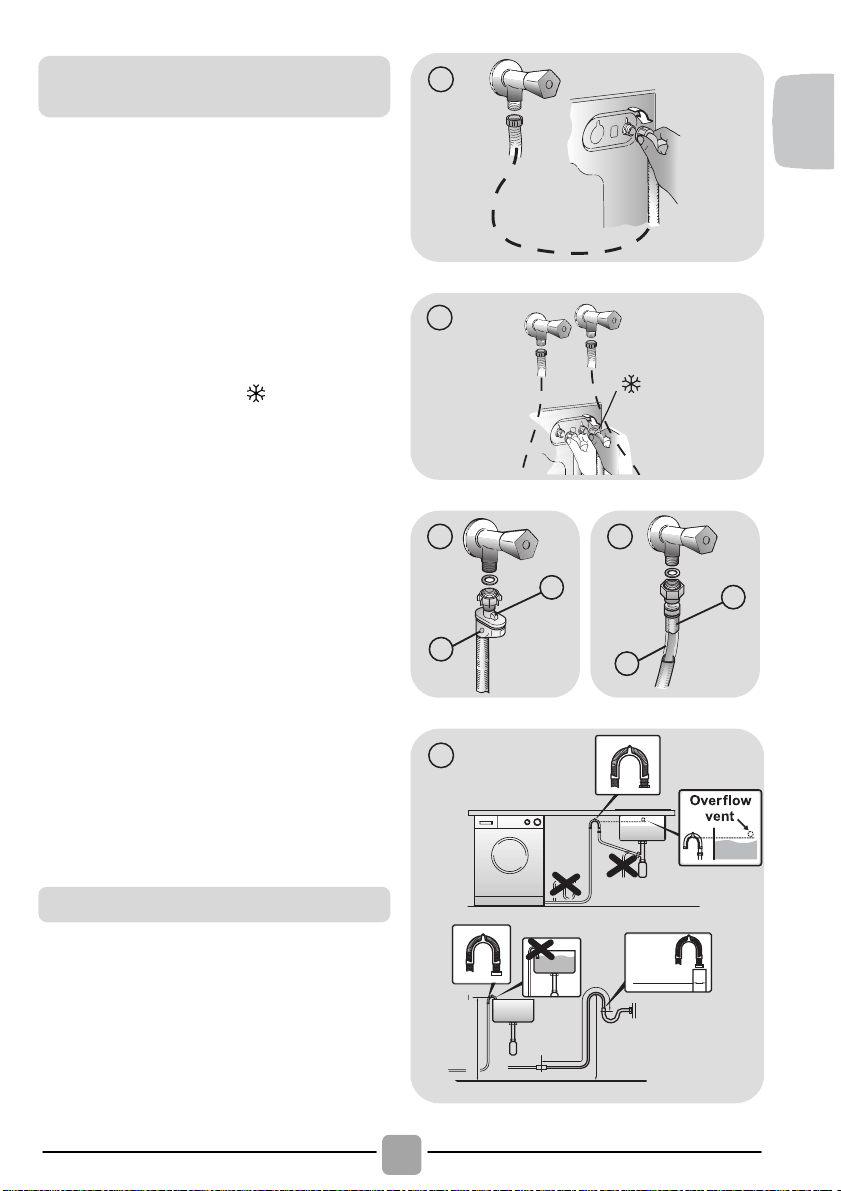 Overflow vent