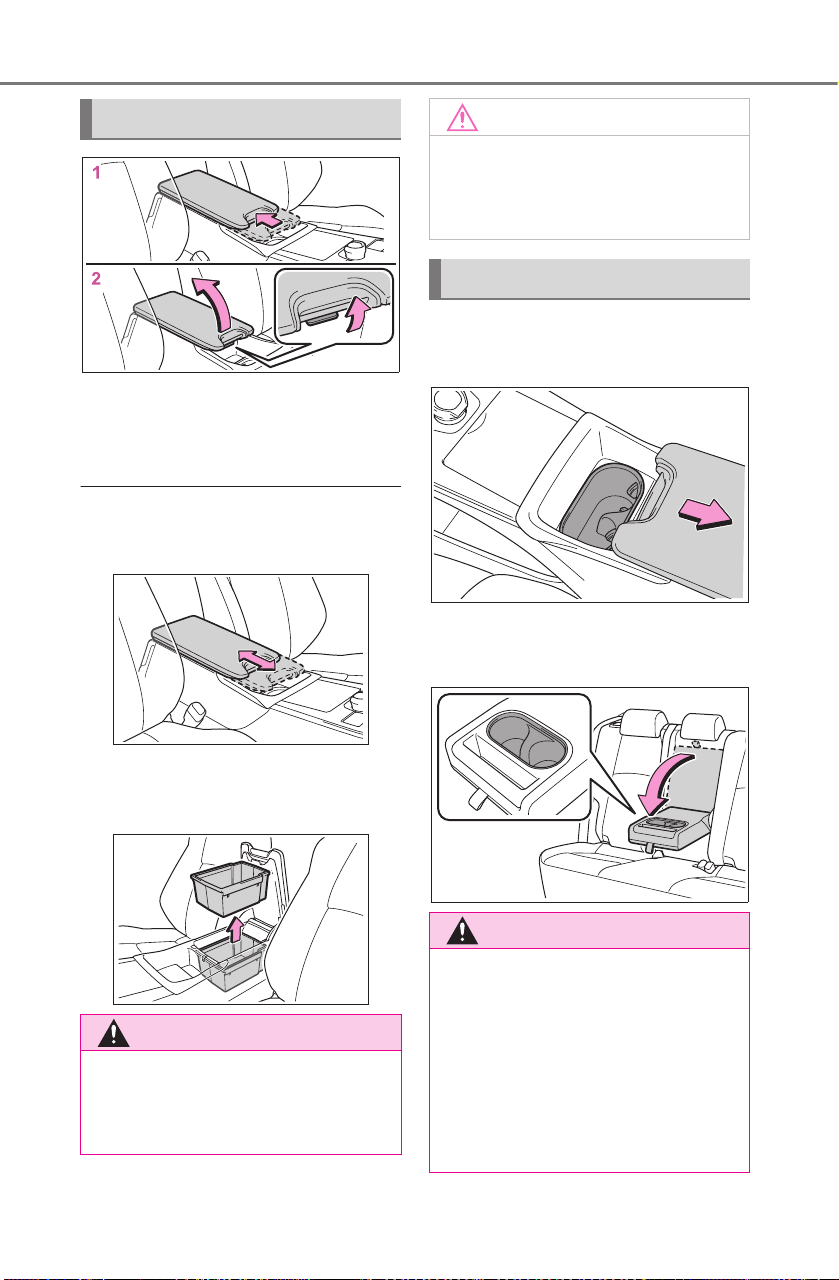 1

2