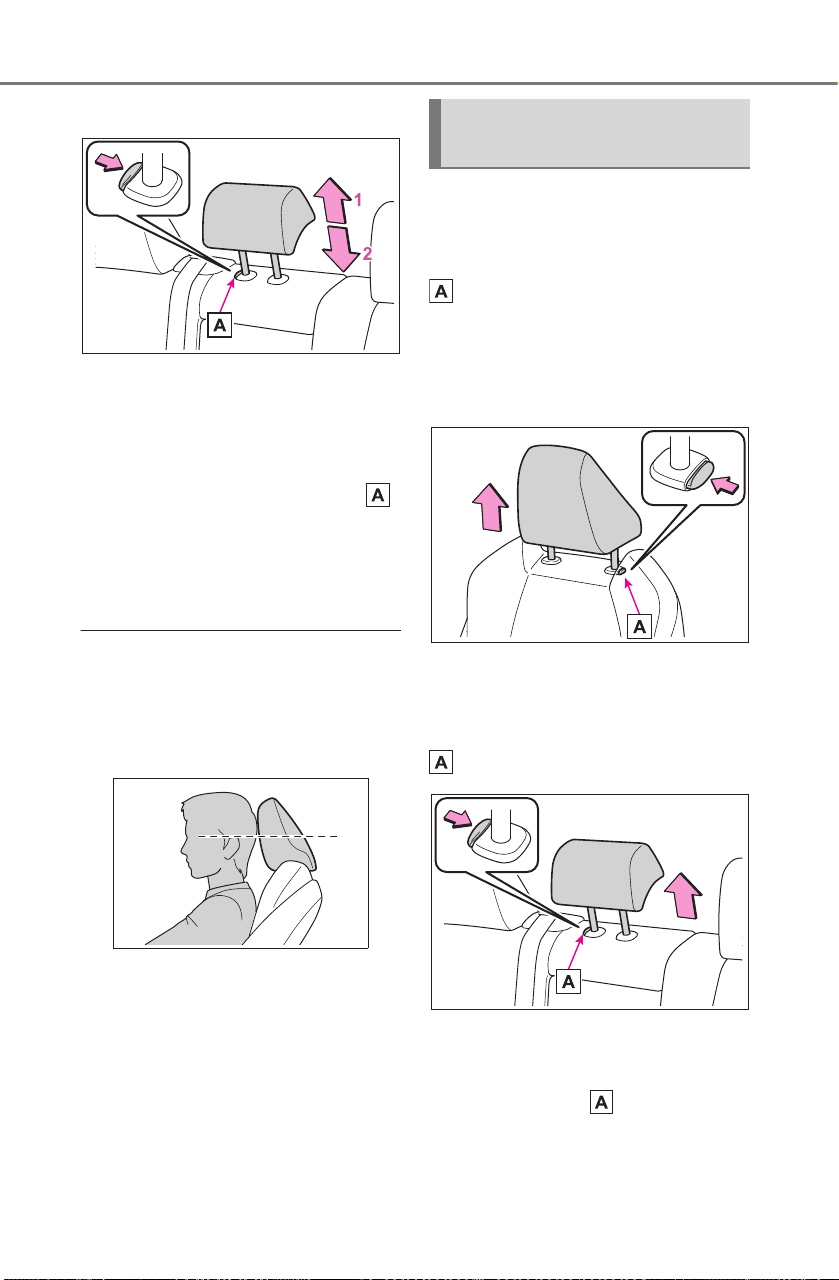 1

2

A

A

A

A

A

A

A