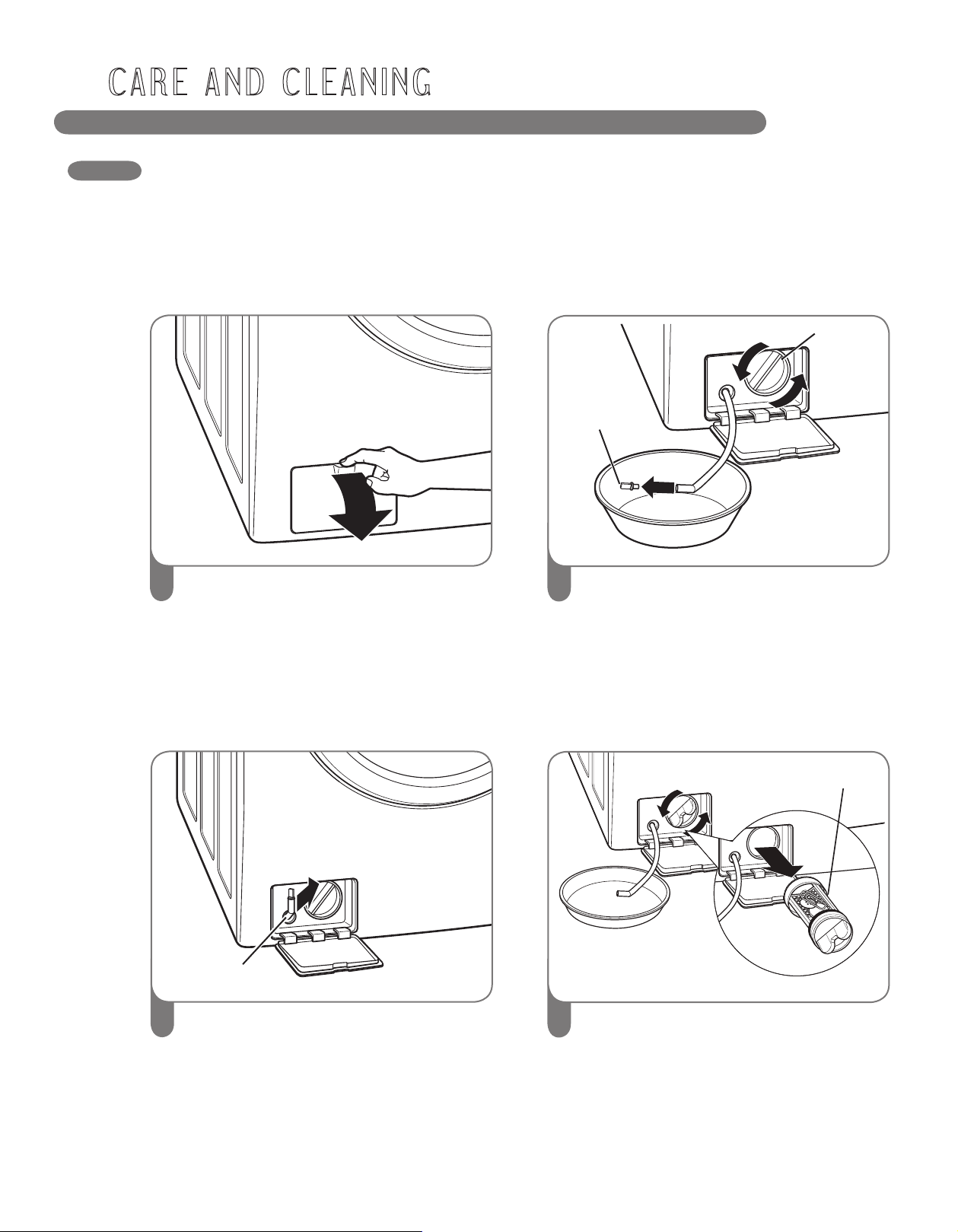 CARE AND CLEANING