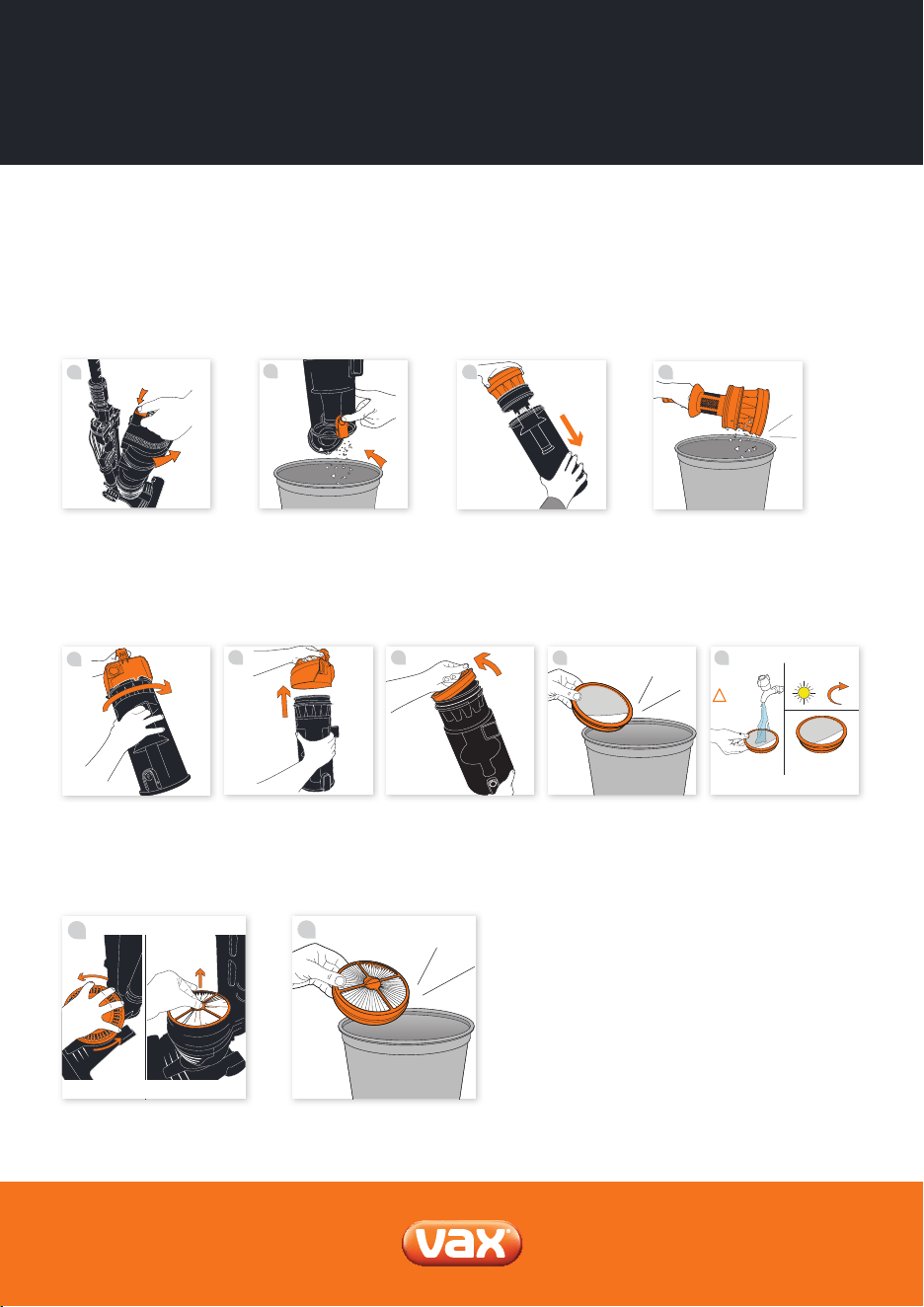 vax