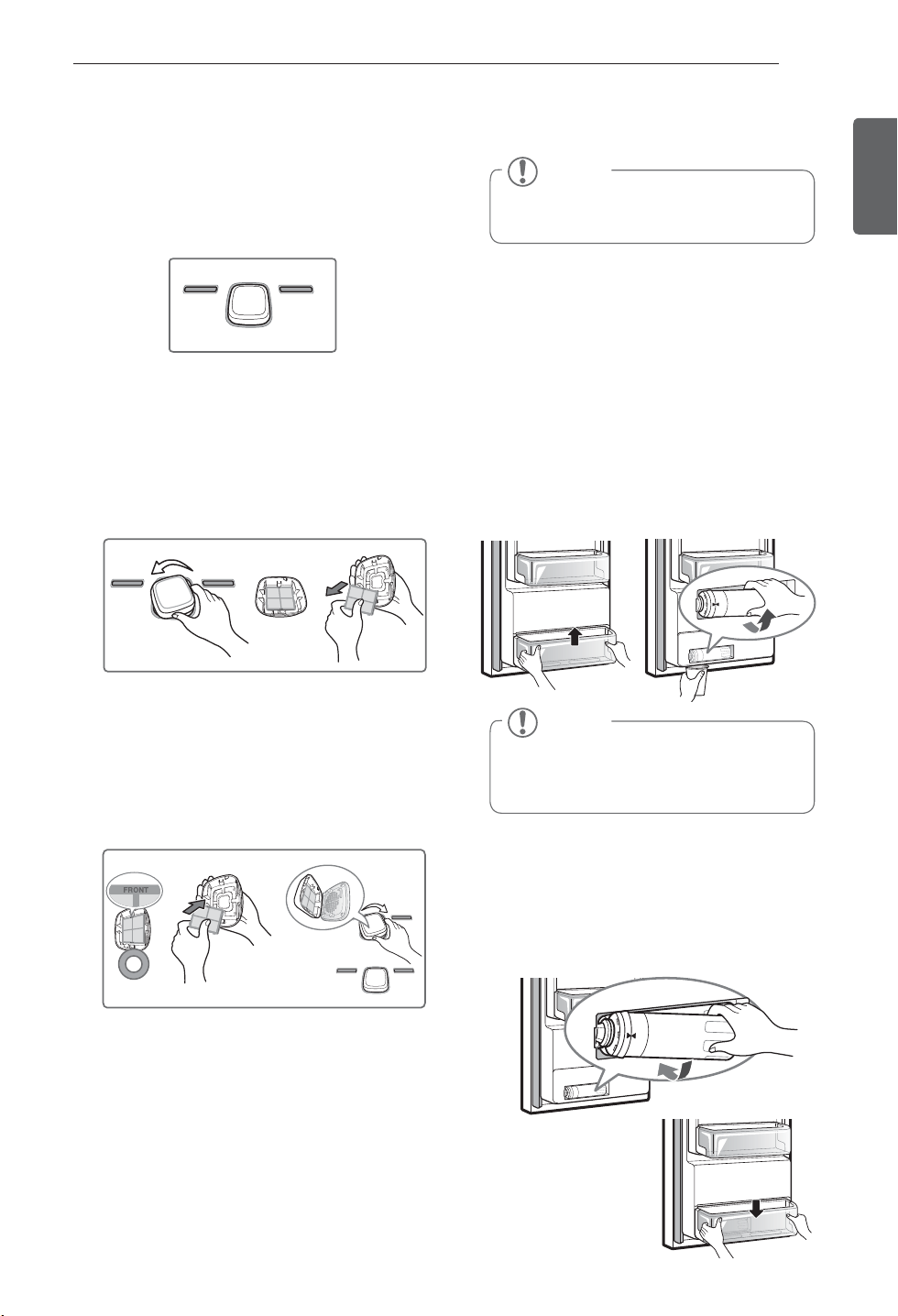 FRONT