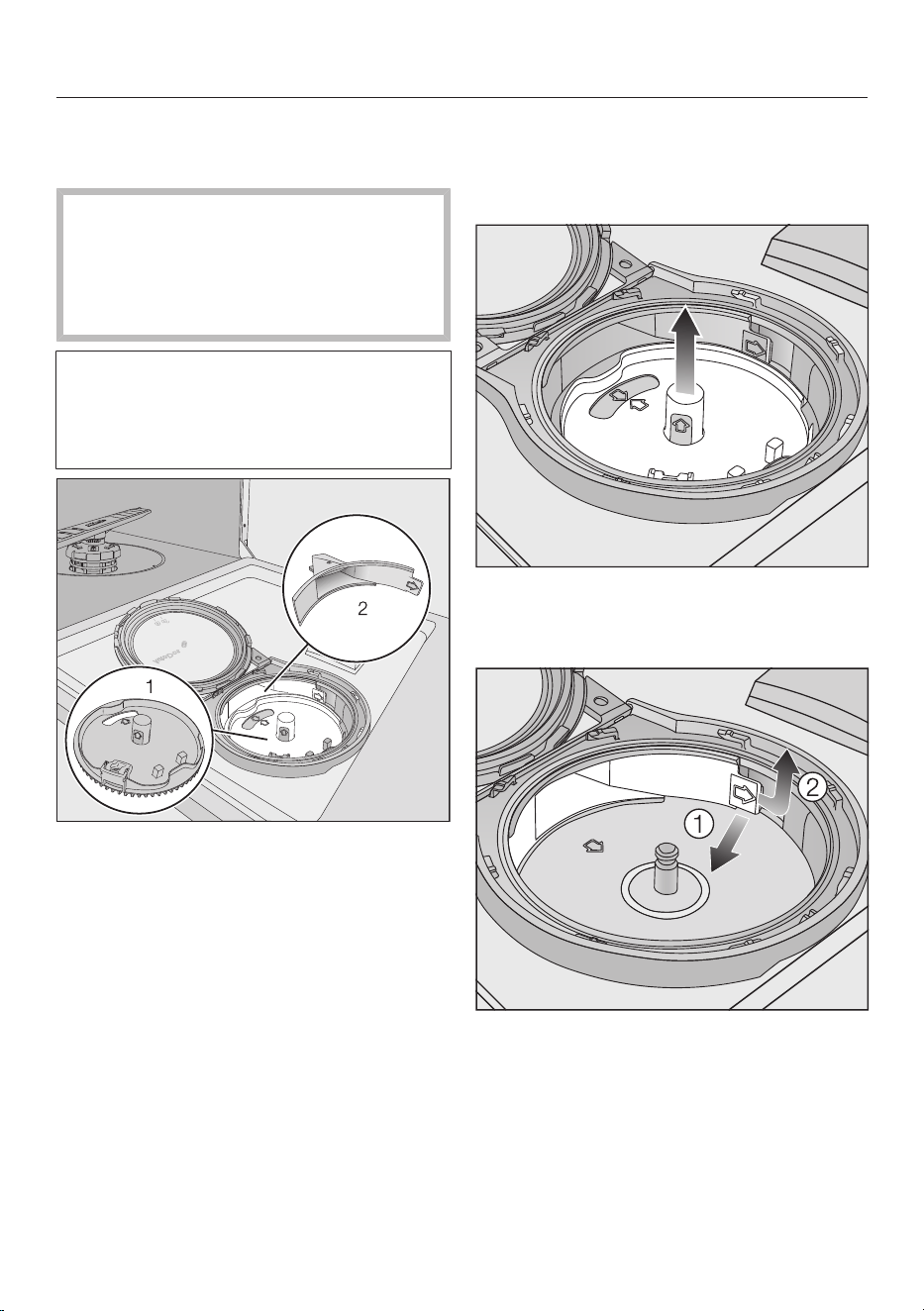 2

1

1

2