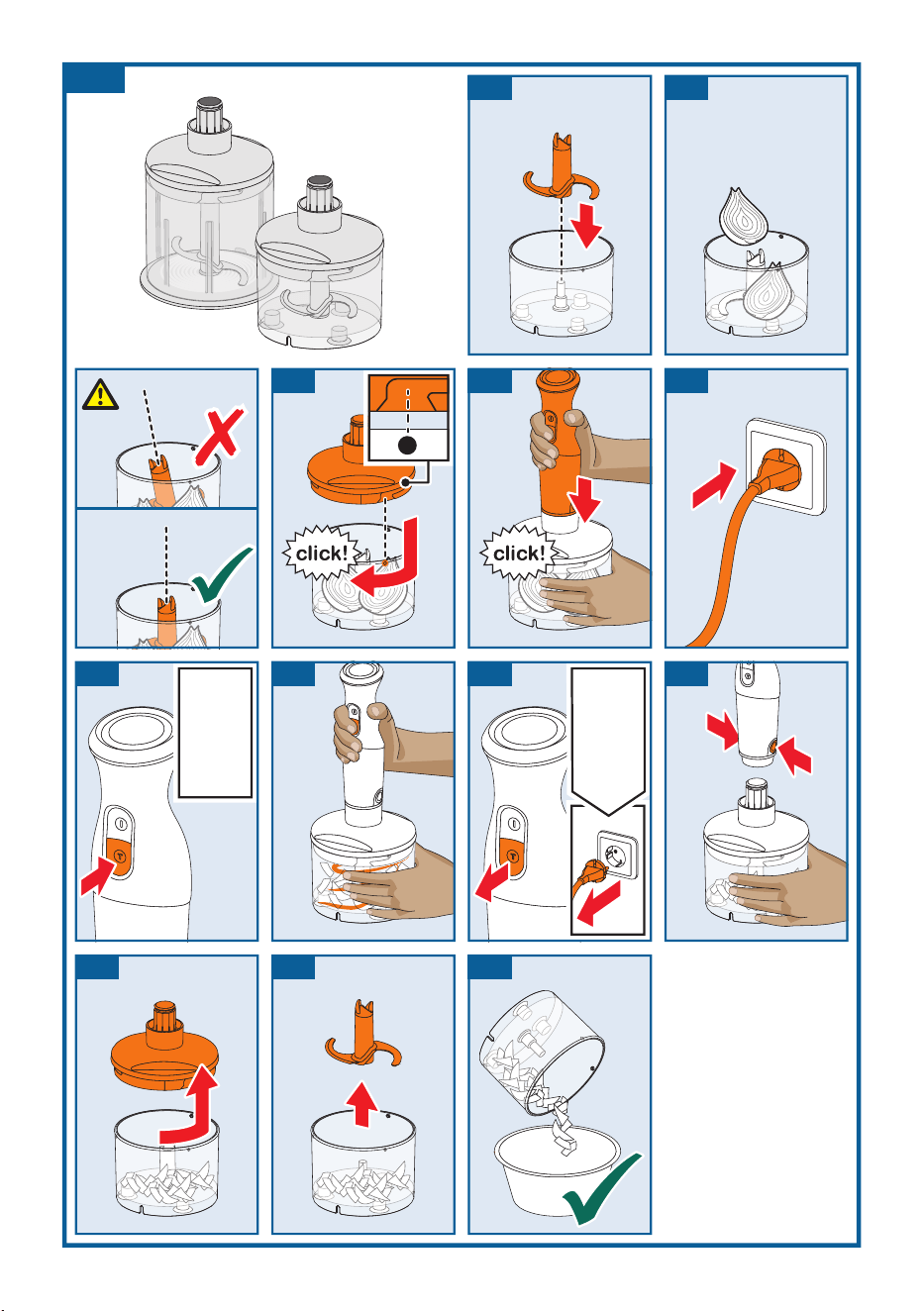 click!

click!