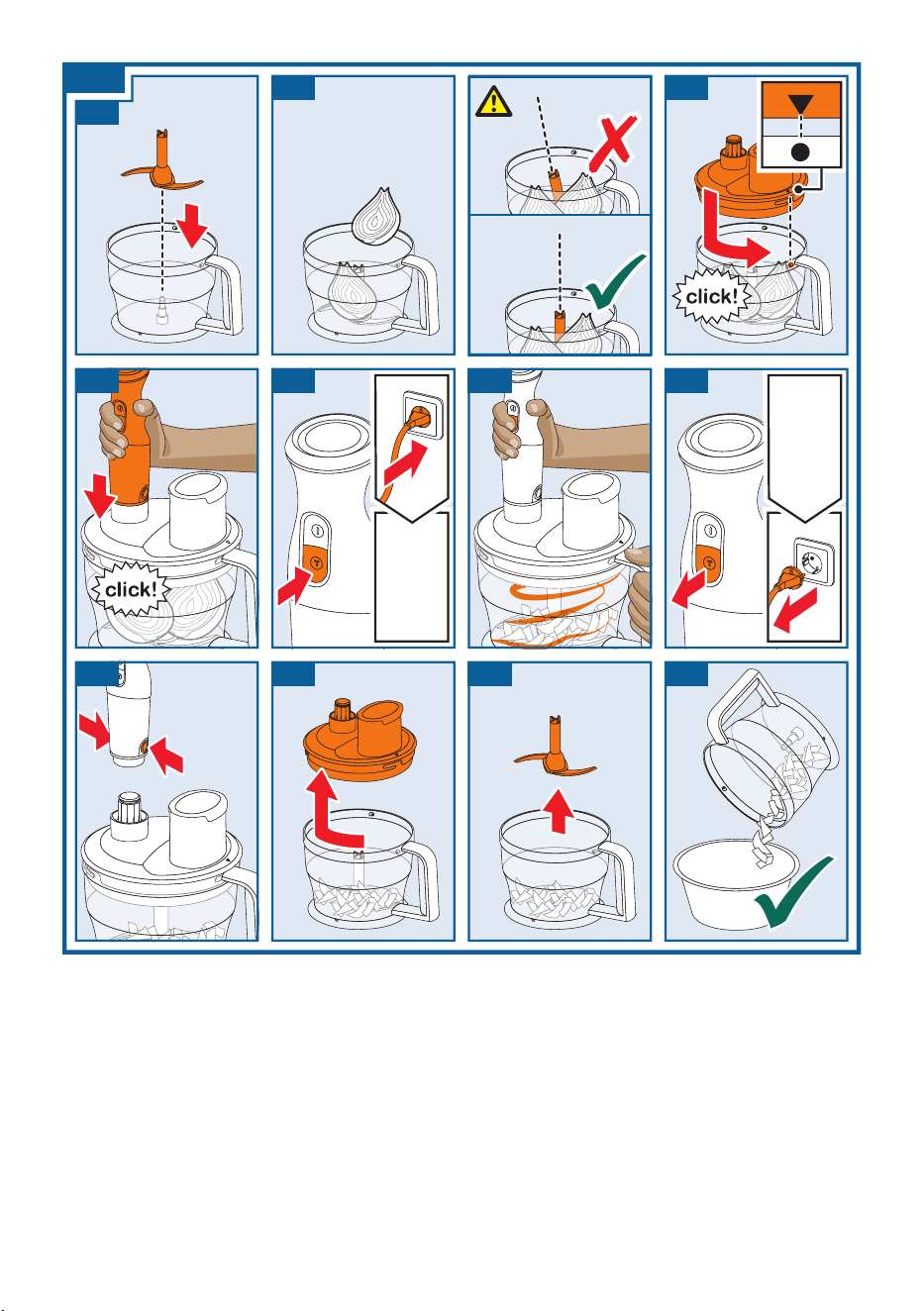 click!

click!