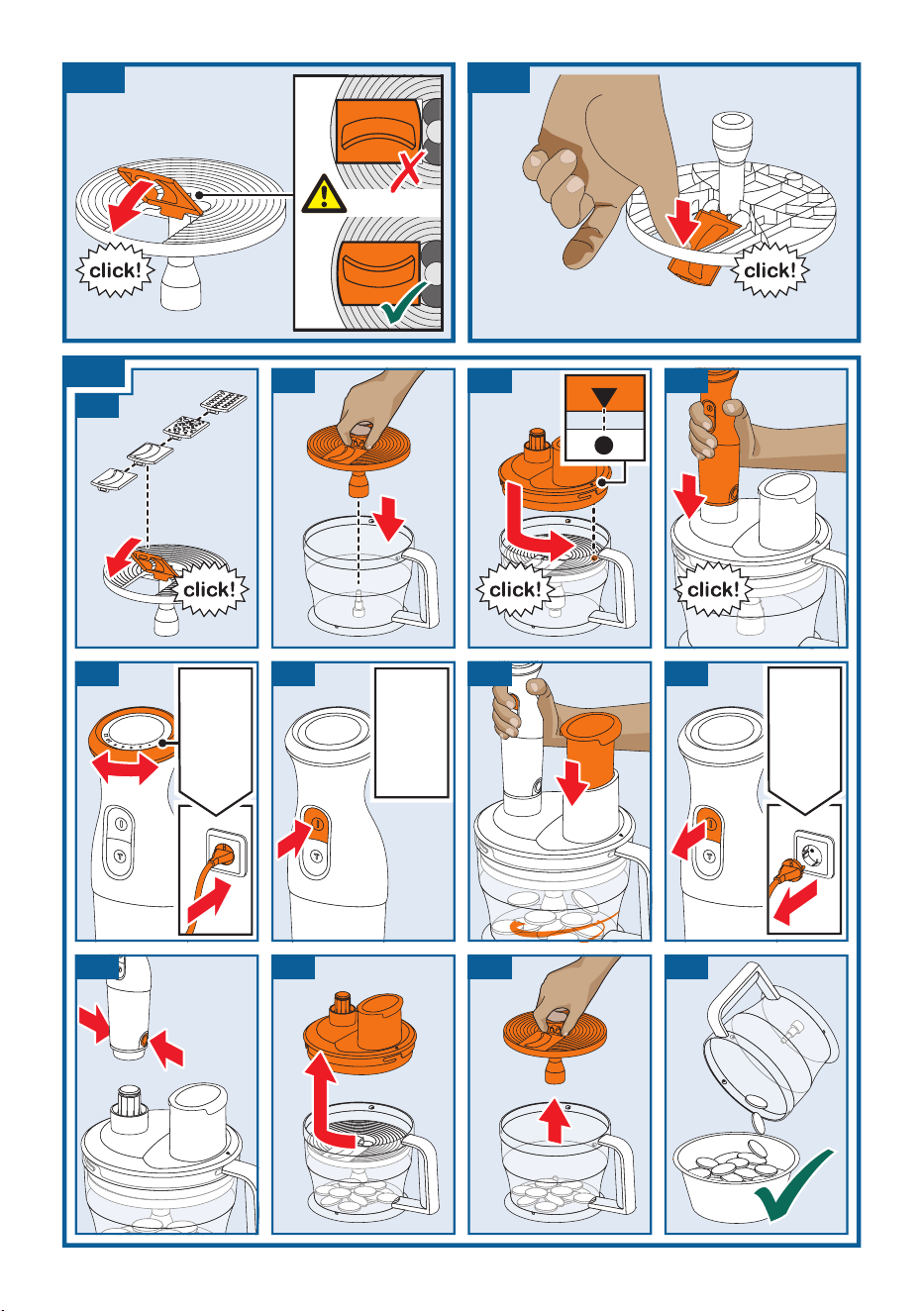 click!

click!

click!

click!

click!