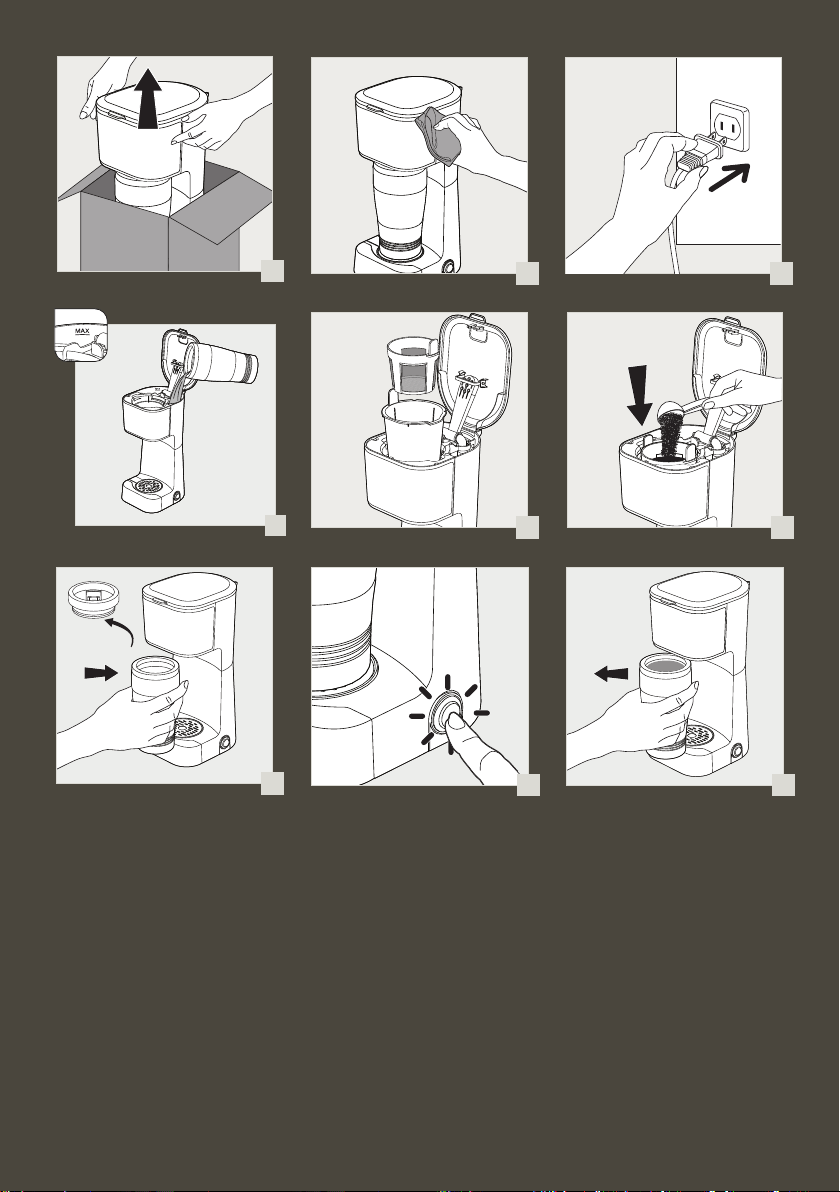 MAX