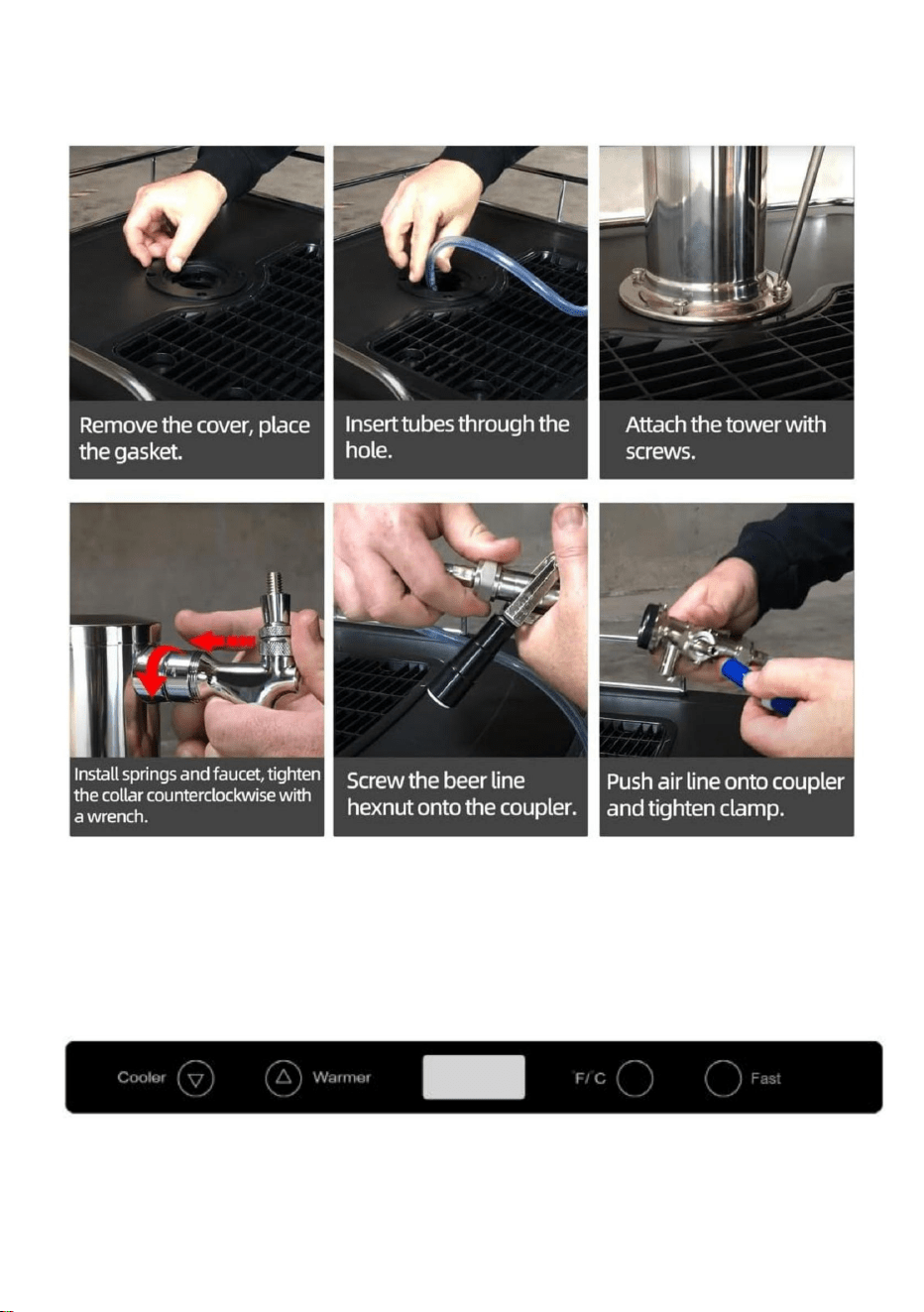 Remove the cover, place the gasket.

Insert tubes through the hole.

Attach the tower with screws.

Install springs and faucet, tighten the collar counterclockwise with a wrench.

Screw the beer line hexnut onto the coupler.

Push air line onto coupler and tighten clamp.

Cooler

Warmer

°F/°C

Fast