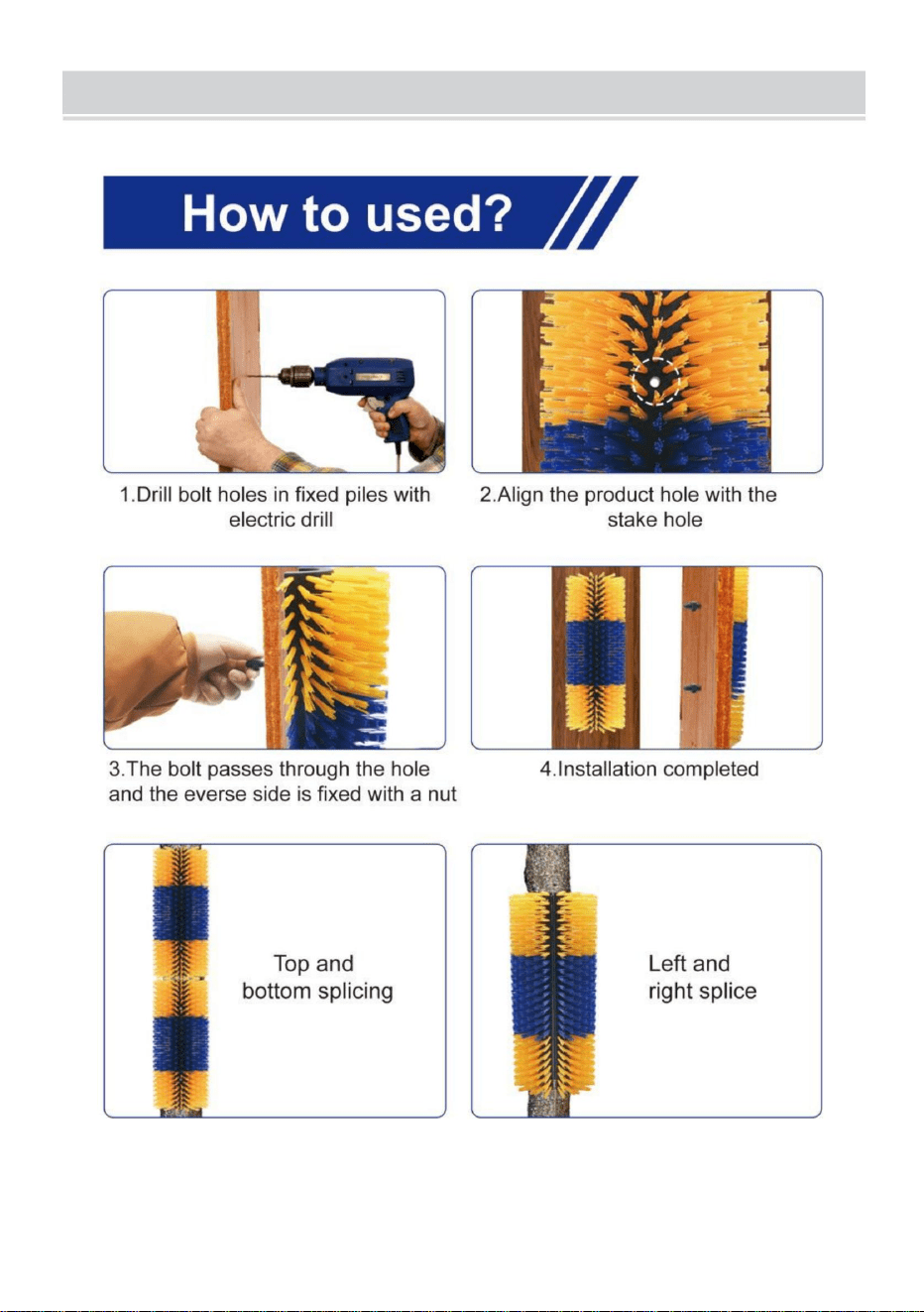 How to used?

1.Drill bolt holes in fixed piles with electric drill

2.Align the product hole with the stake hole

3.The bolt passes through the hole and the everse side is fixed with a nut

4.Installation completed

Top and bottom splicing

Left and right splice