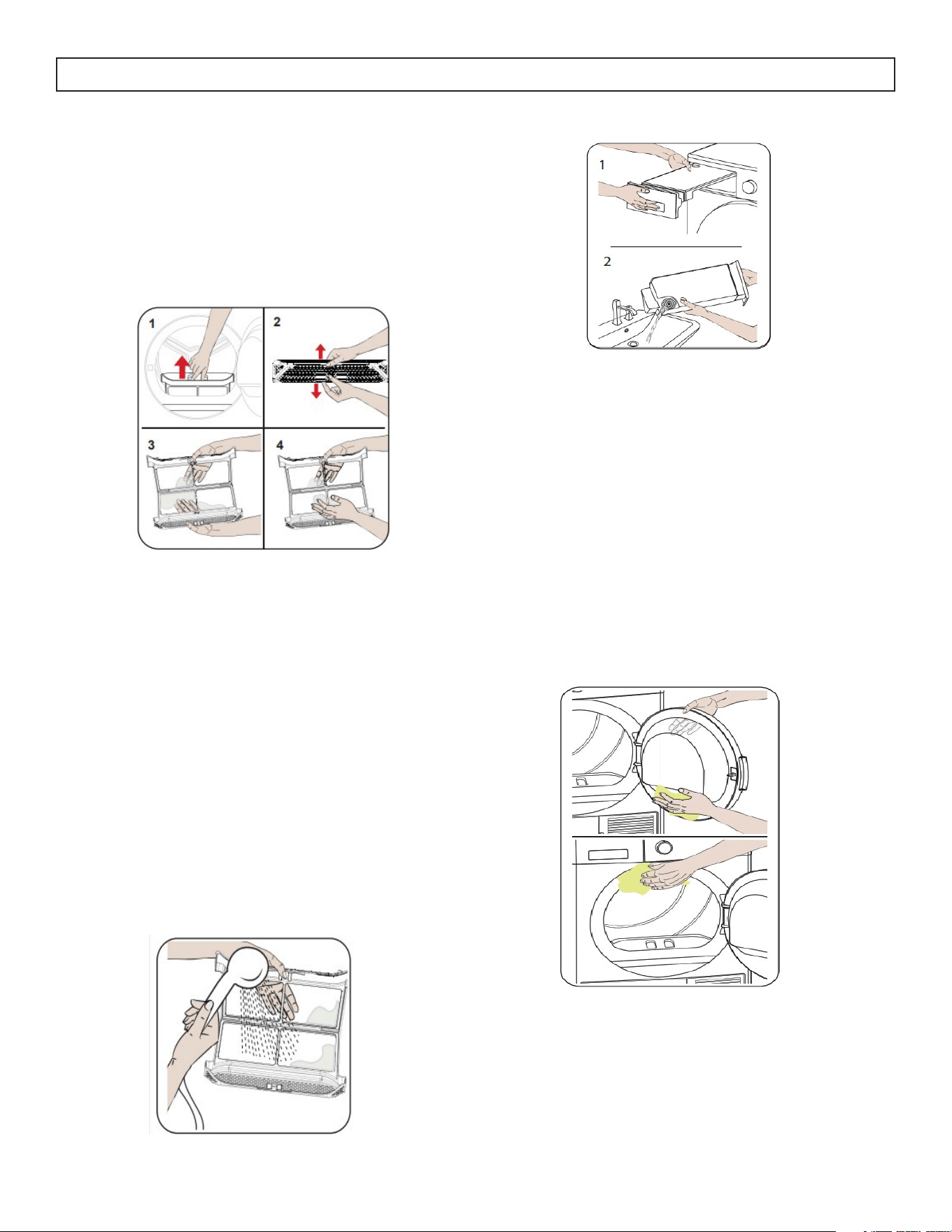 1

2

3

4

1

2