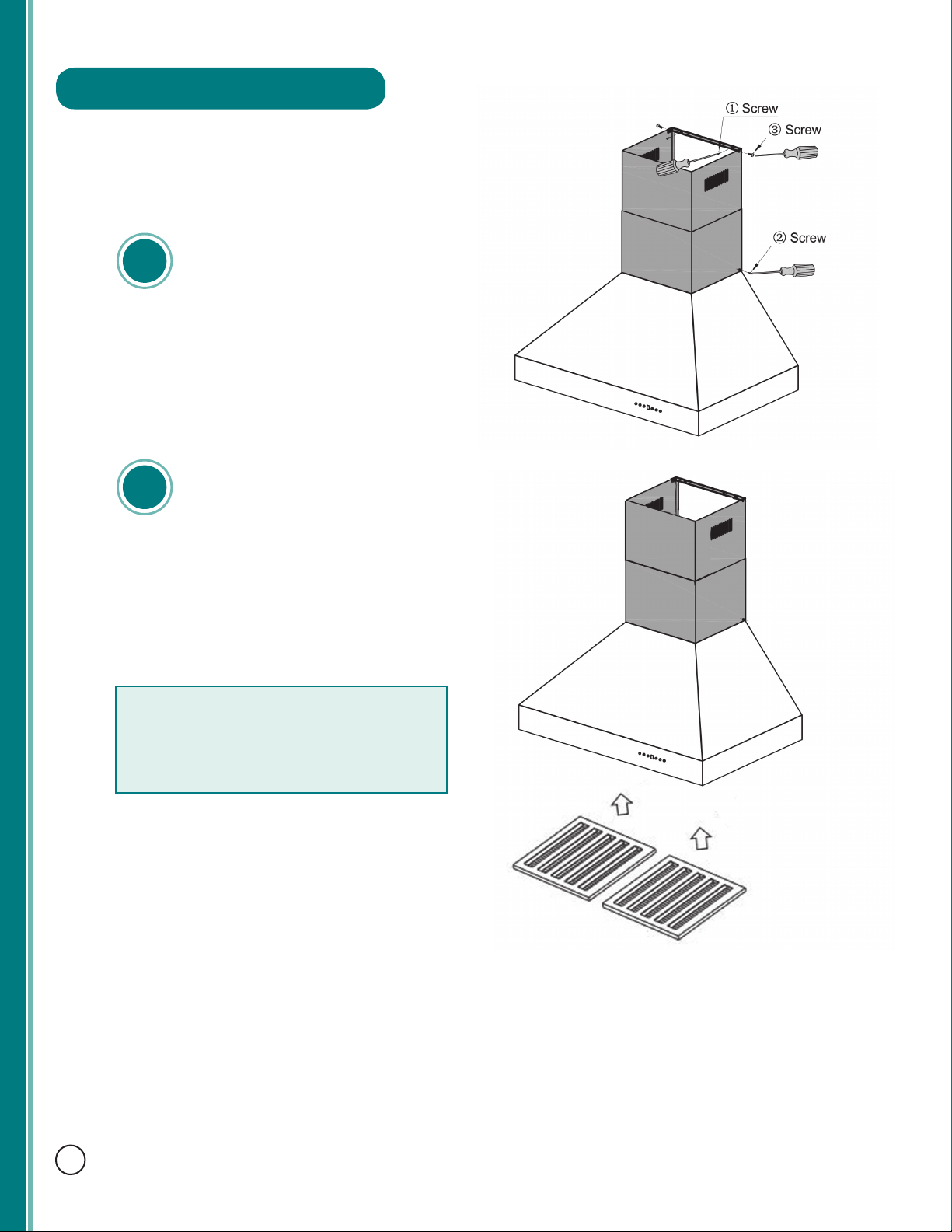 ① Screw

③ Screw

② Screw