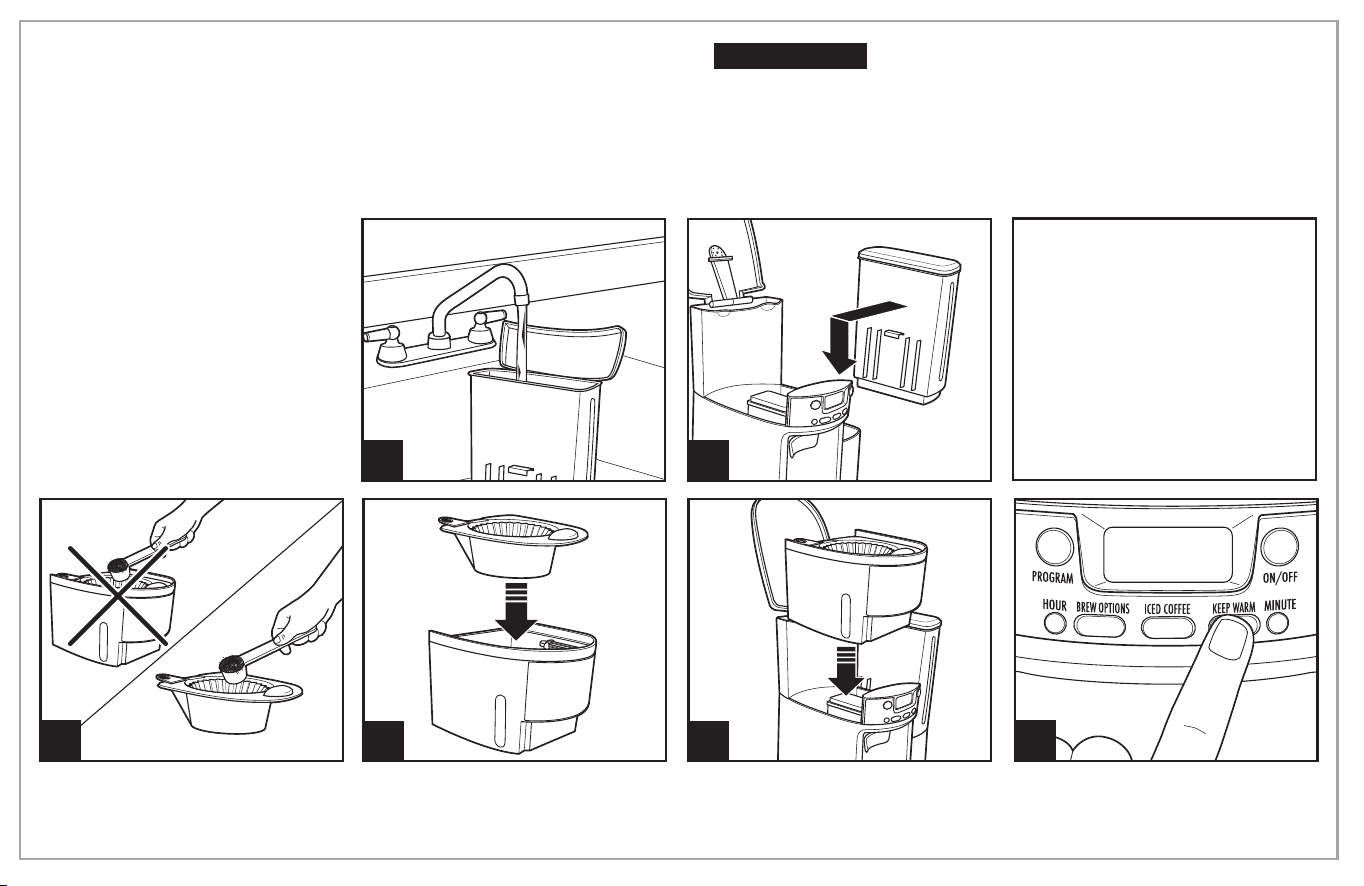 PROGRAM

ON/OFF

HOUR

BREW OPTIONS

ICED COFFEE

KEEP WARM

MINUTE