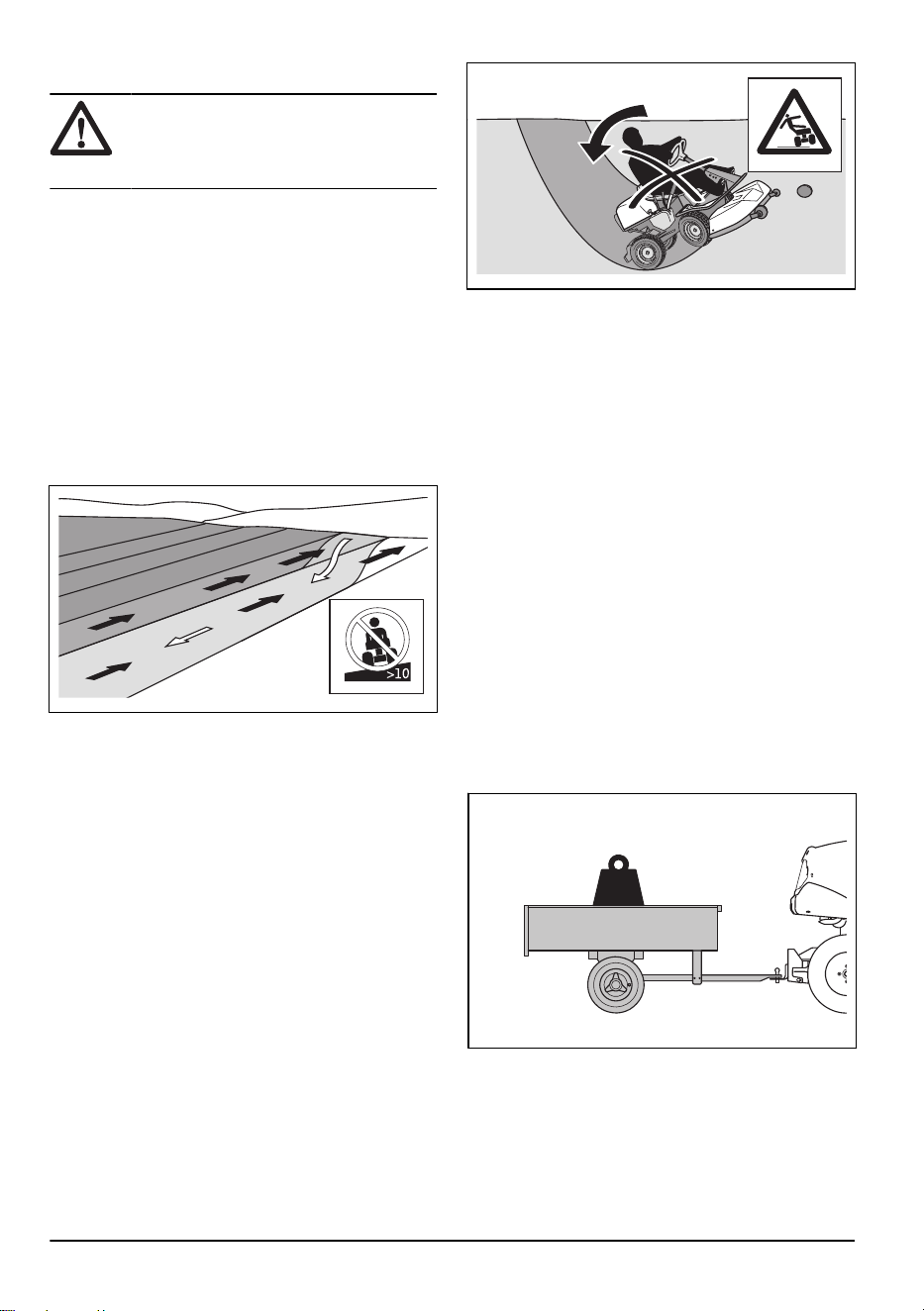 >10