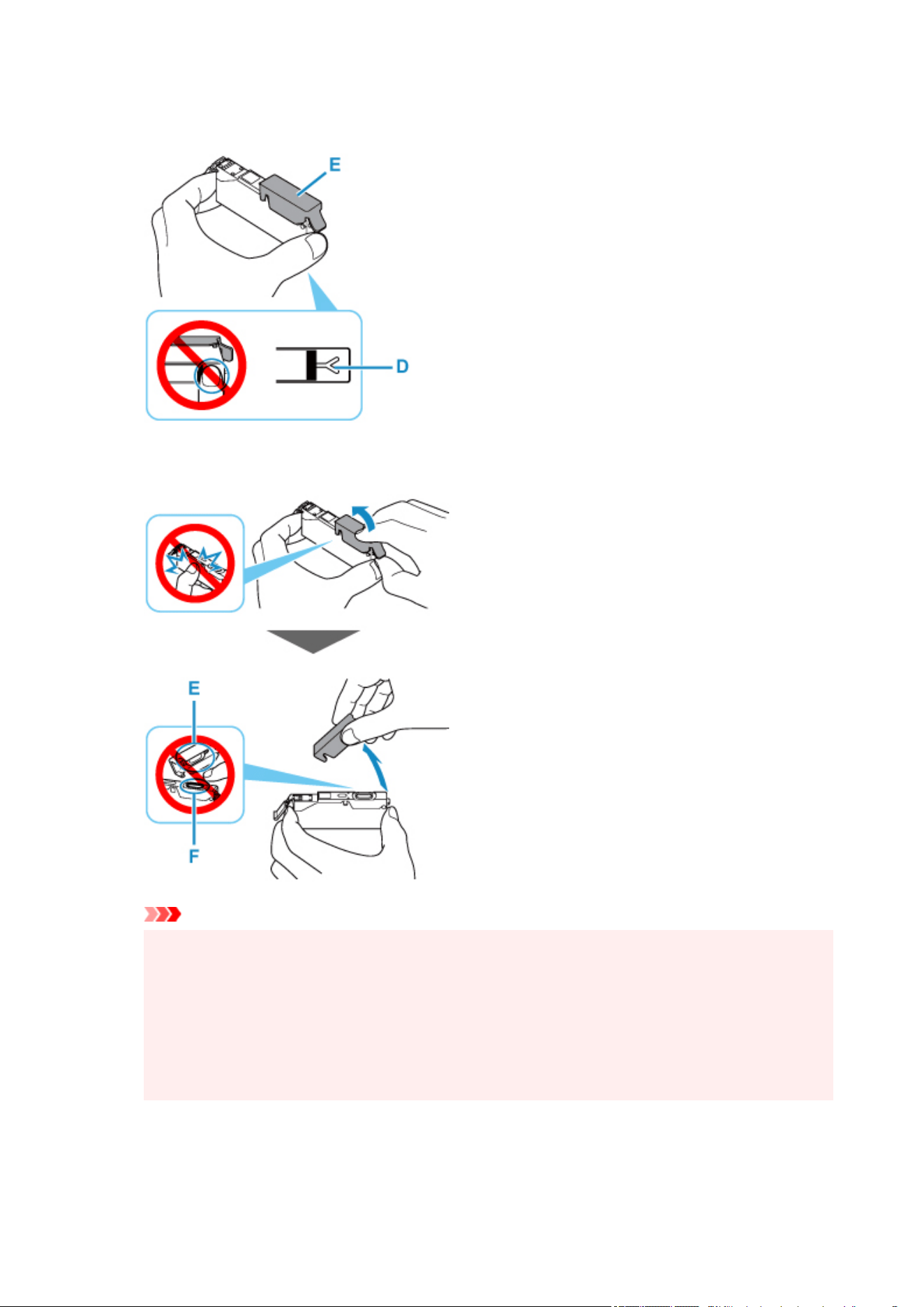 E

D

E

F