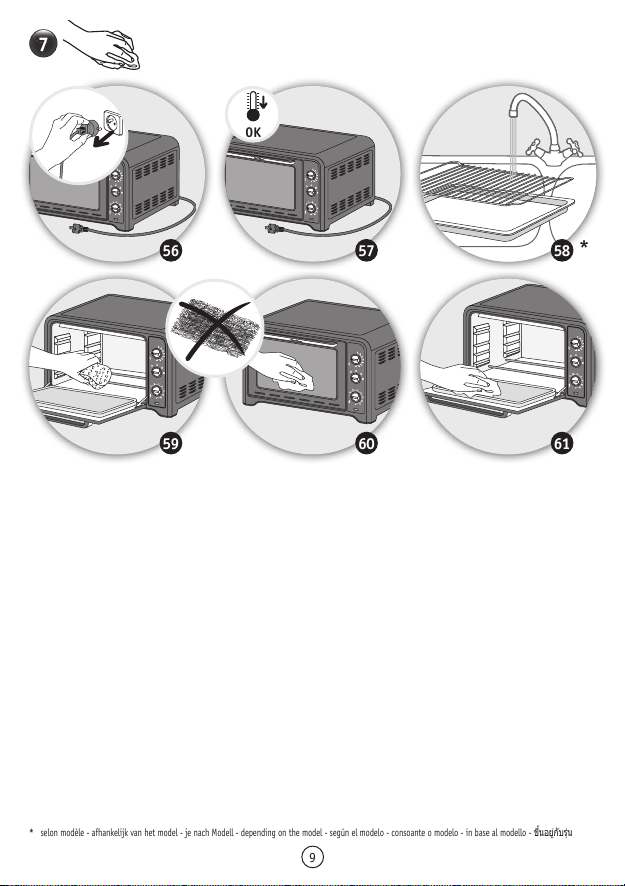 7

OK

56

57

58 *

59

60

61

* selon modèle - afhankelijk van het model - je nach Modell - depending on the model - según el modelo - consoante o modelo - in base al modello - ขึ้นอยู่กับรุ่น

9