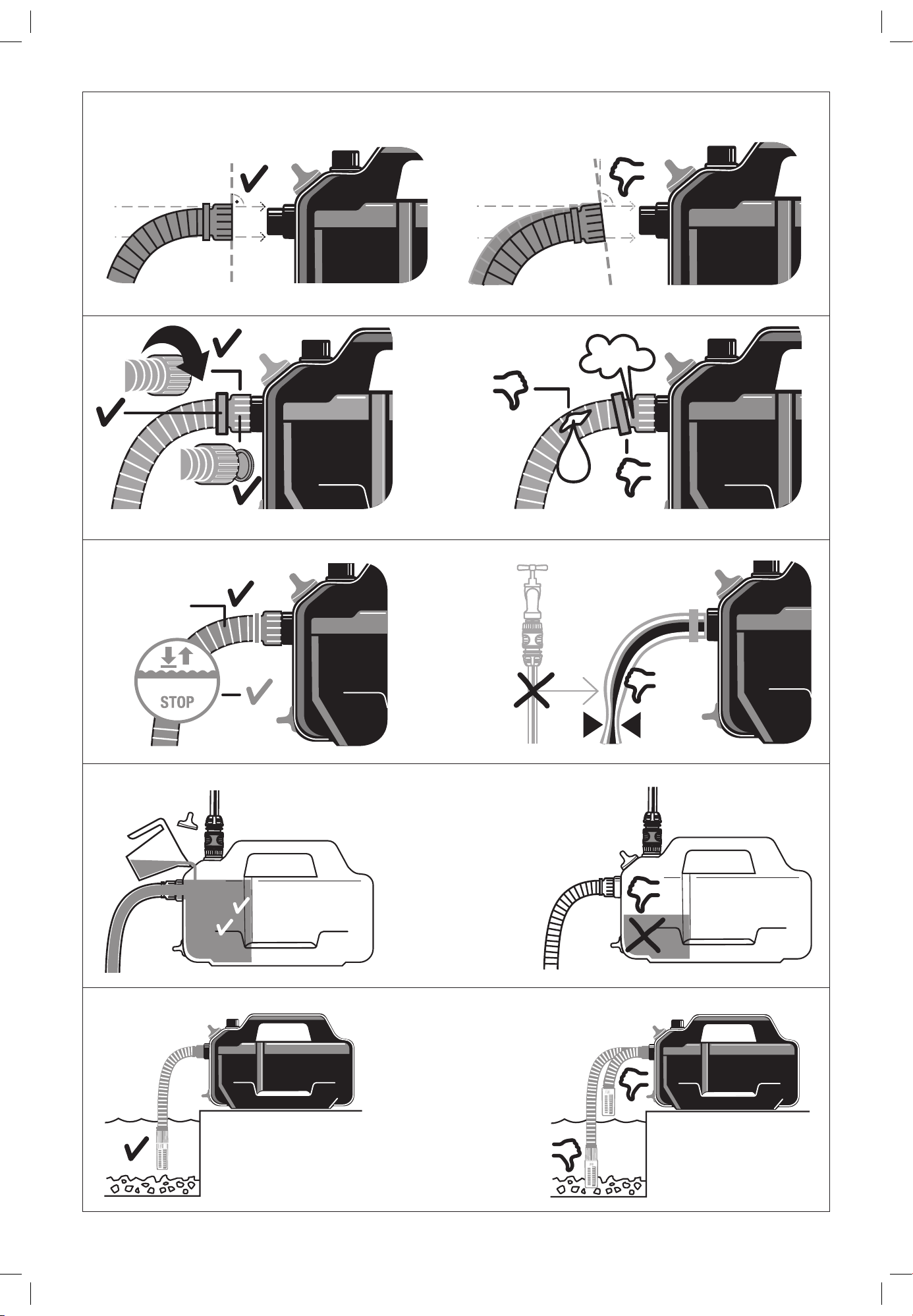 STOP