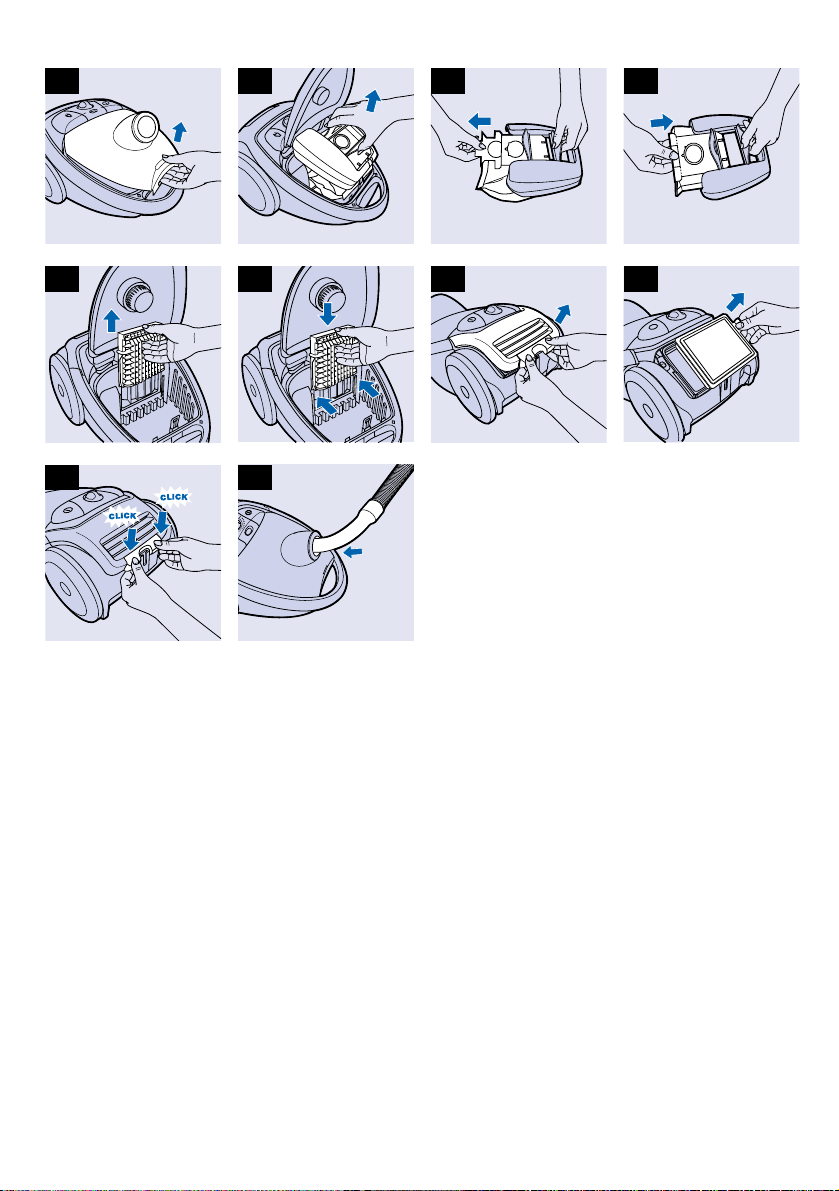 CLICK
CLICK