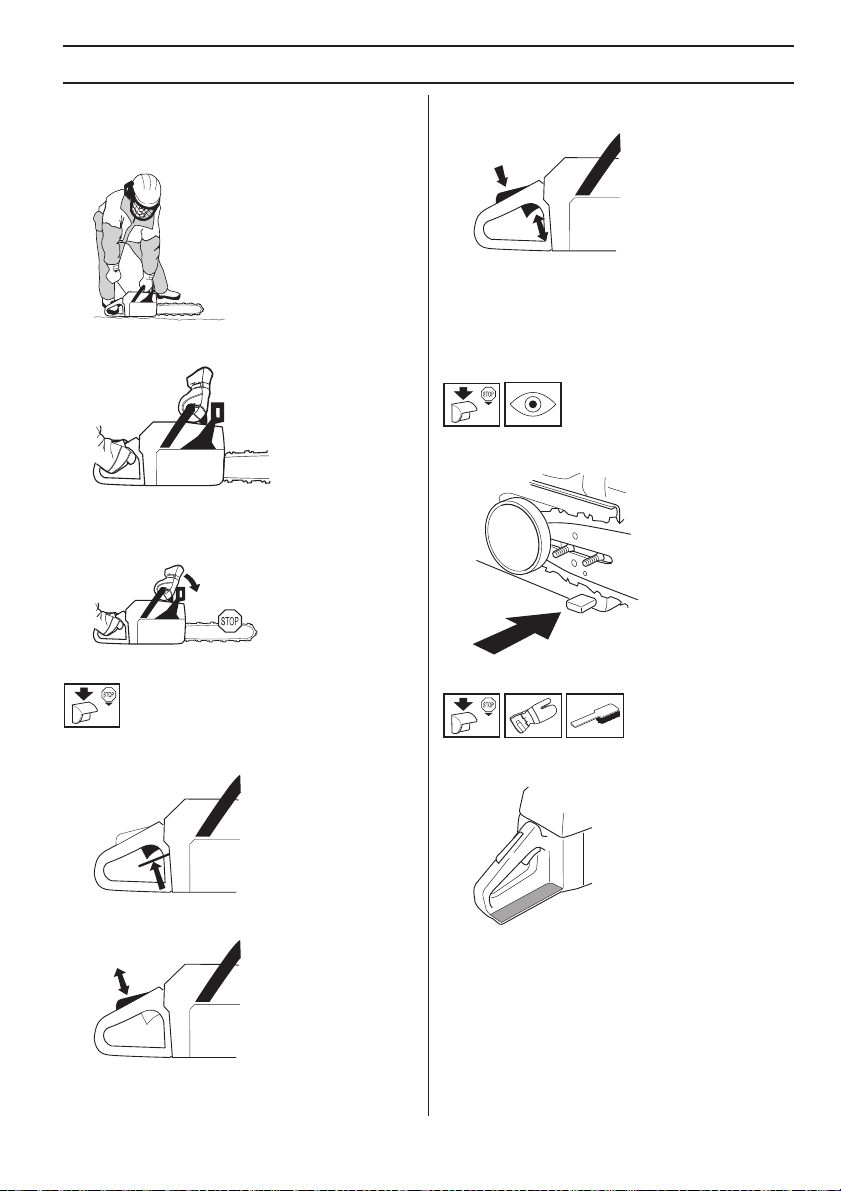 STOP

STOP

STOP

STOP