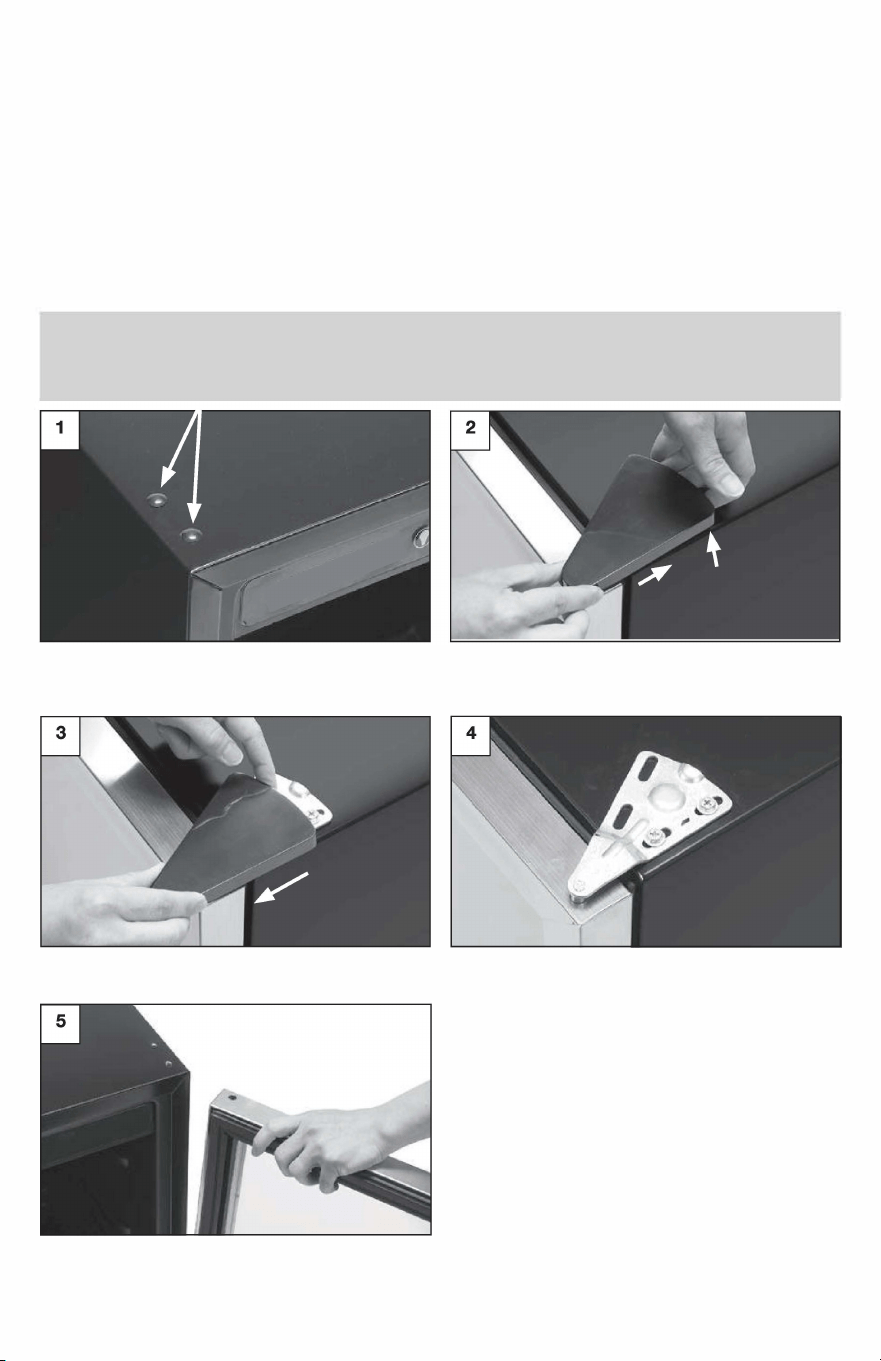 1

2

3

4

5