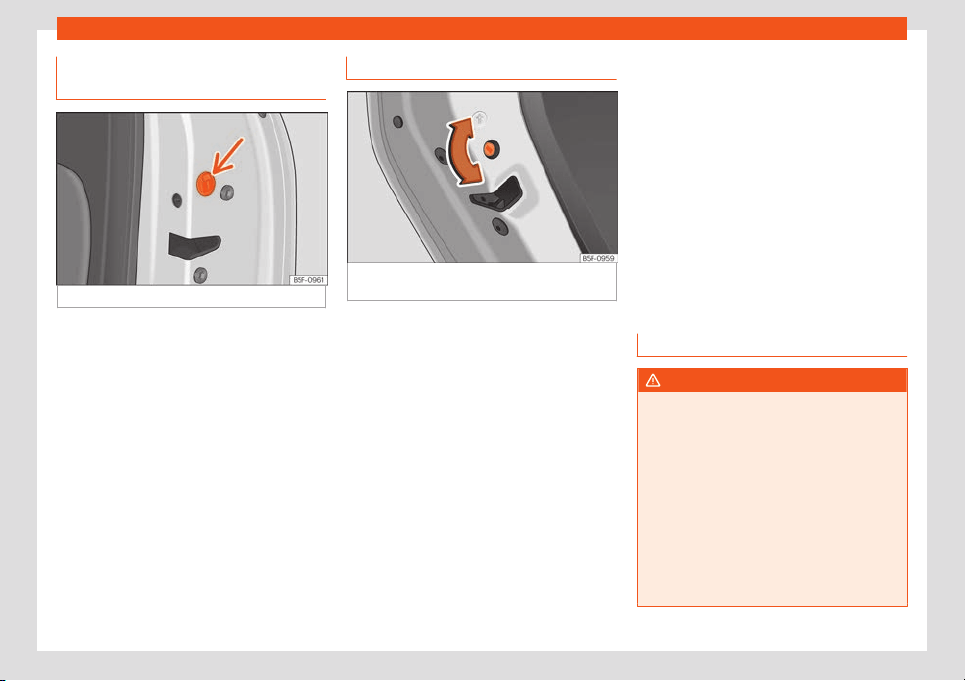 B5F-0961

B5F-0959