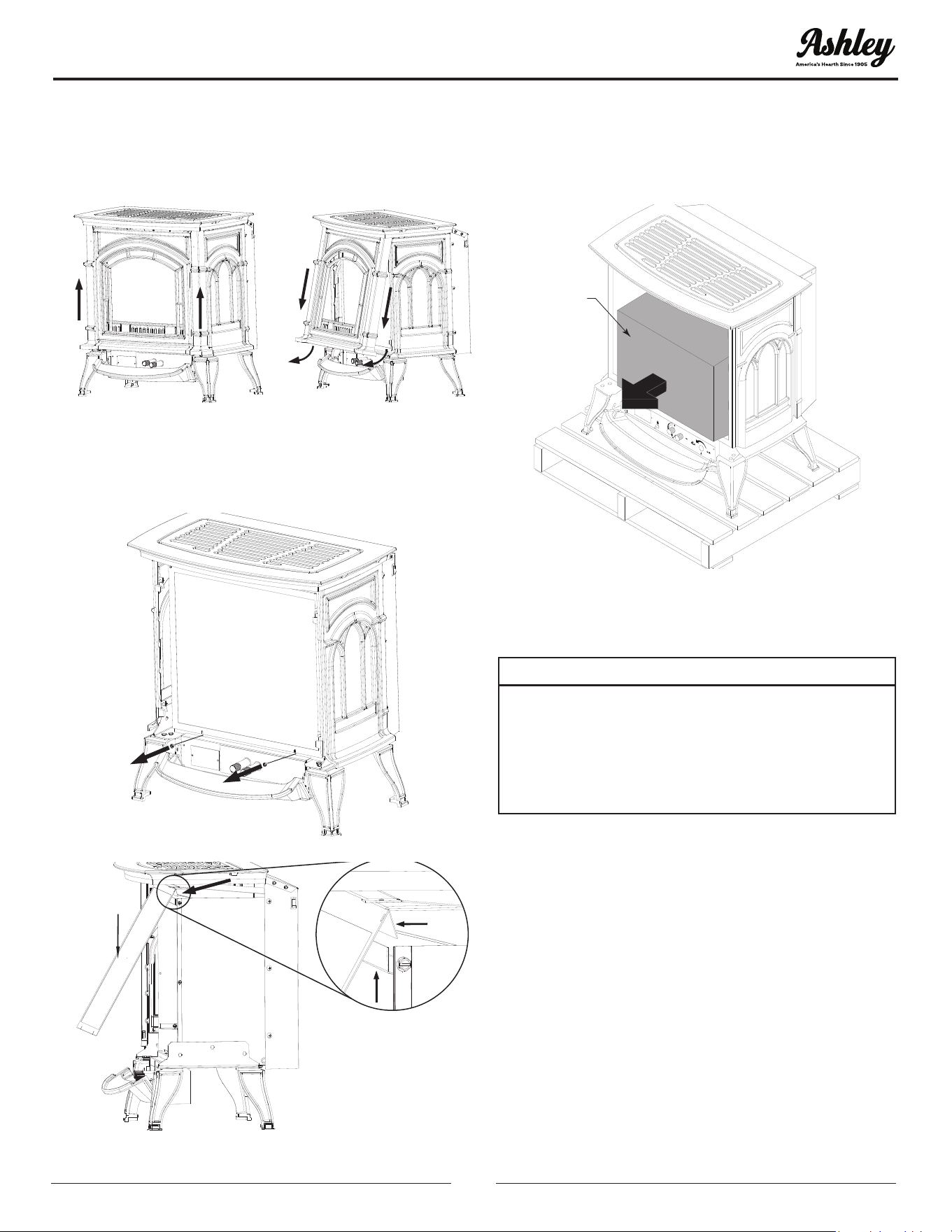 Ashley
America's Hearth Since 1905