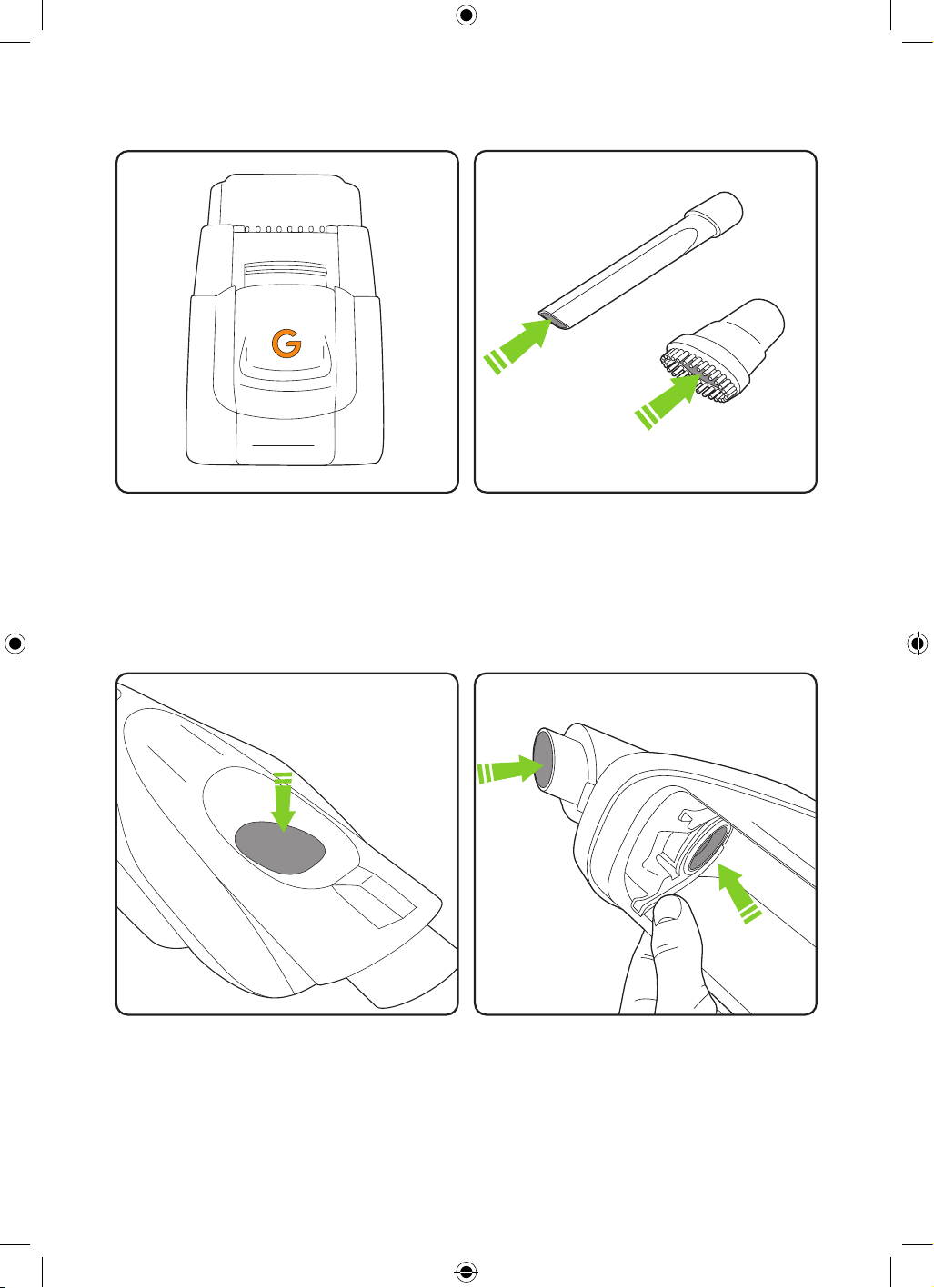 G